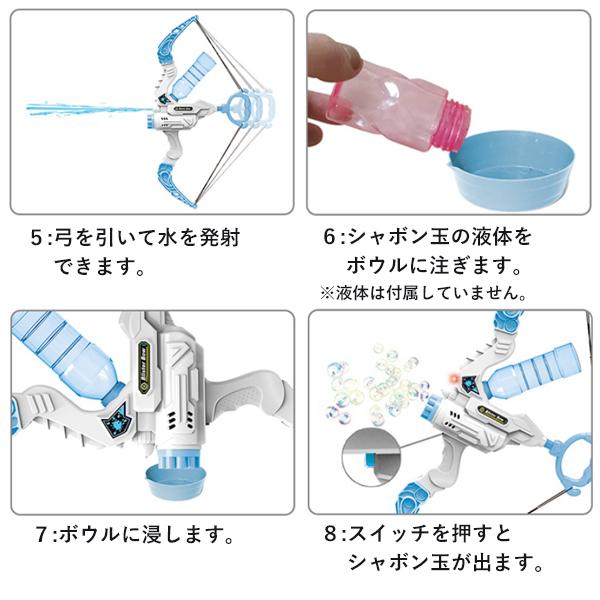 5:弓を引いて水を発射できます。

6:シャボン玉の液体をボウルに注ぎます。
※液体は付属していません。

7:ボウルに浸します。

8:スイッチを押すとシャボン玉が出ます。