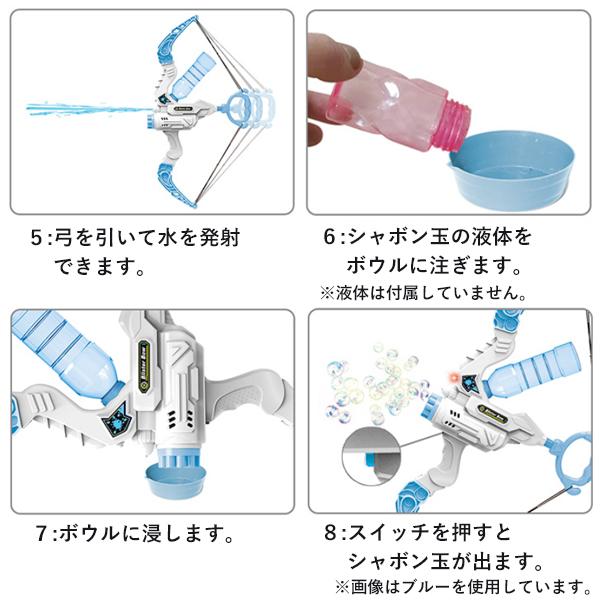 5:弓を引いて水を発射できます。

6:シャボン玉の液体をボウルに注ぎます。
※液体は付属していません。

7:ボウルに浸します。

8:スイッチを押すとシャボン玉が出ます。
※画像はブルーを使用しています。