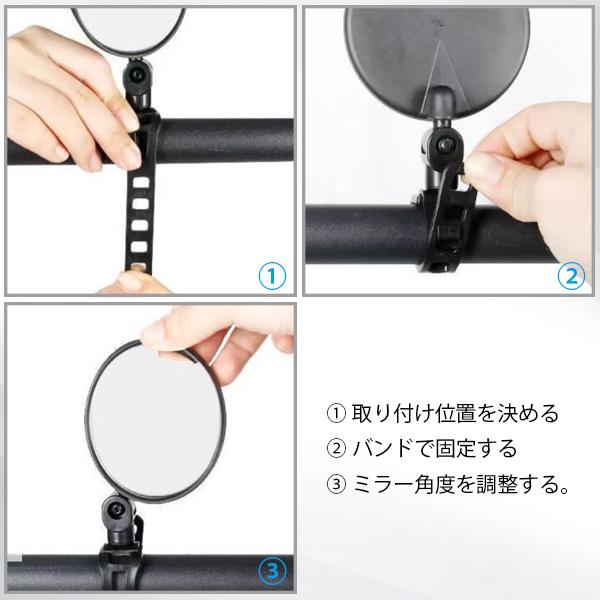 ①

②

③

① 取り付け位置を決める

② バンドで固定する

③ ミラー角度を調整する。