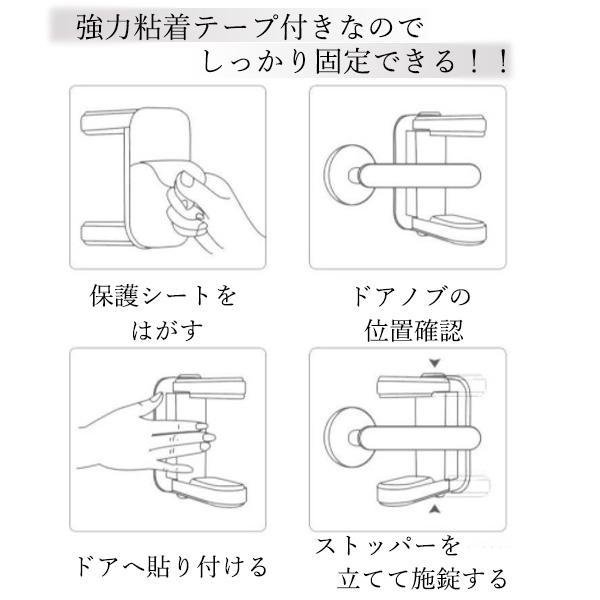 強力粘着テープ付きなので
しっかり固定できる！！

保護シートを
はがす

ドアノブの
位置確認

ドアへ貼り付ける

ストッパーを
立てて施錠する