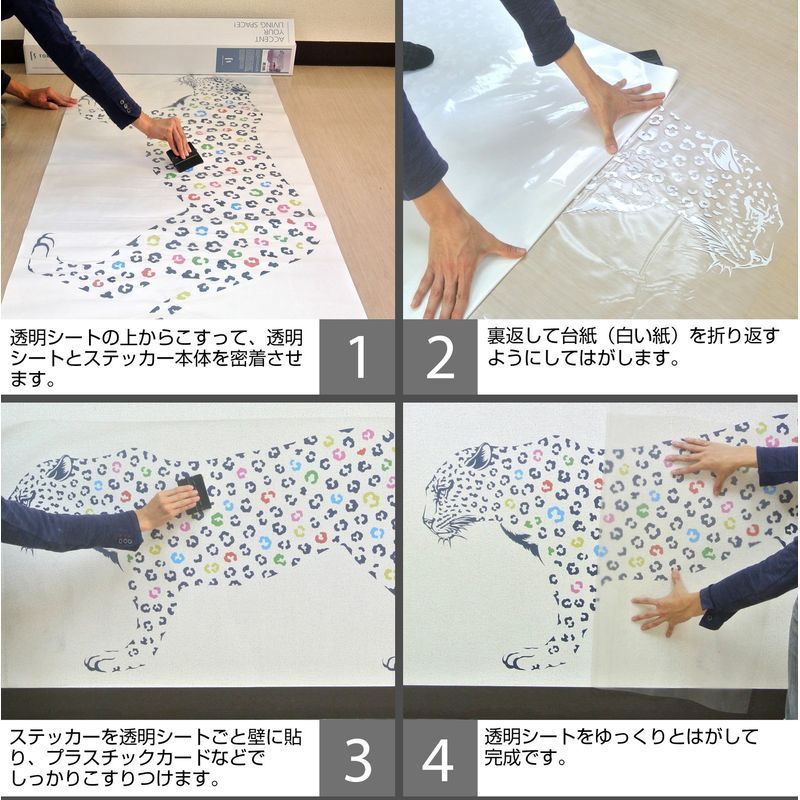 ACCENT YOUR LIVING SPACE!

透明シートの上からこすって、透明シートとステッカー本体を密着させます。

1

2

裏返して台紙（白い紙）を折り返すようにしてはがします。

ステッカーを透明シートごと壁に貼り、プラスチックカードなどでしっかりこすりつけます。

3

4

透明シートをゆっくりとはがして完成です。