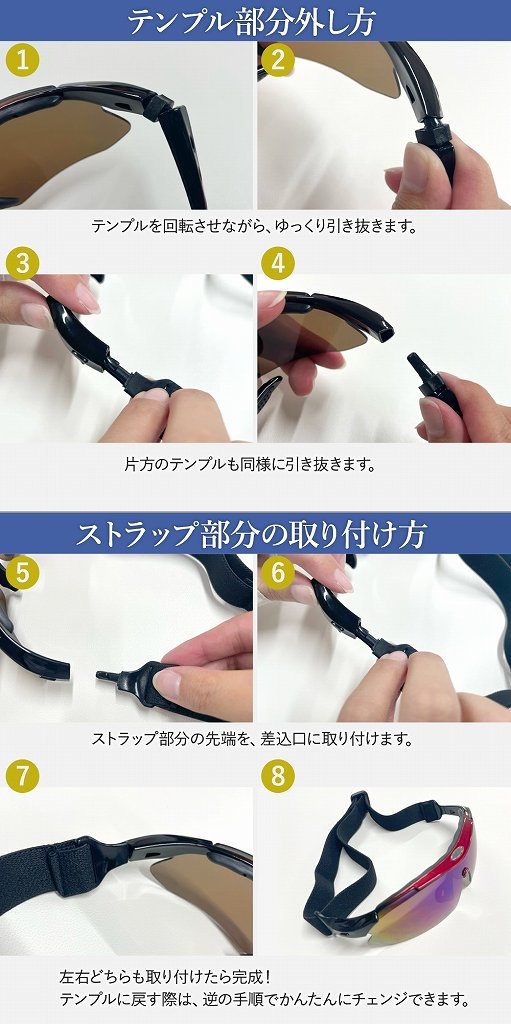 テンプル部分外し方

1

2

テンプルを回転させながら、ゆっくり引き抜きます。

3

4

片方のテンプルも同様に引き抜きます。

ストラップ部分の取り付け方

5

6

ストラップ部分の先端を、差込口に取り付けます。

7

8

左右どちらも取り付けたら完成！
テンプルに戻す際は、逆の手順でかんたんにチェンジできます。