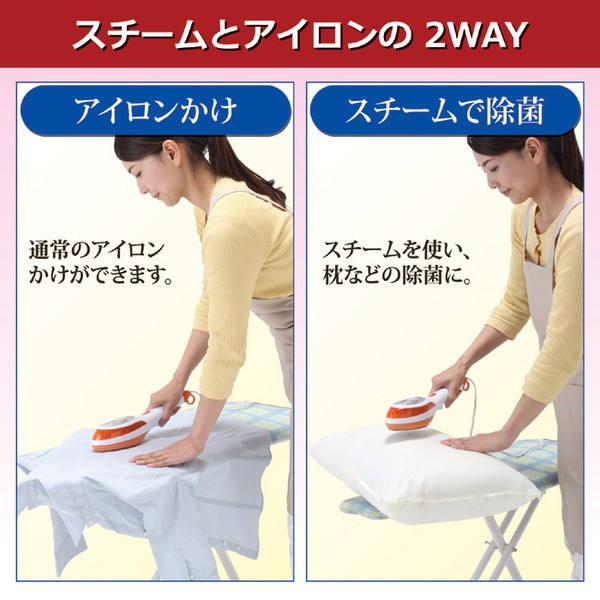 スチームとアイロンの 2WAY

アイロンかけ

通常のアイロンかけができます。

スチームで除菌

スチームを使い、枕などの除菌に。