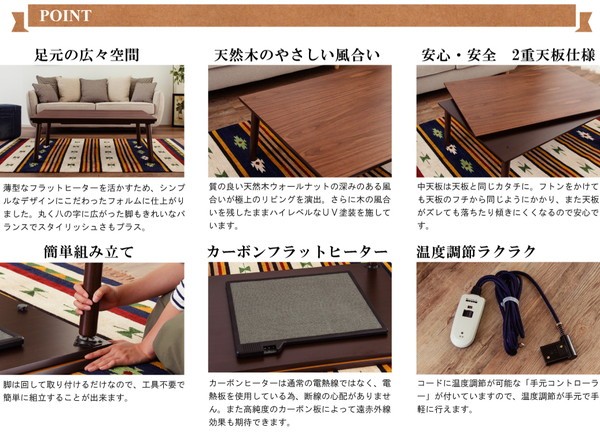 POINT

足元の広々空間

薄型なフラットヒーターを活かすため、シンプルなデザインにこだわったフォルムに仕上がりました。丸く八の字に広がった脚もきれいなバランスでスタイリッシュさもプラス。

天然木のやさしい風合い

質の良い天然木ウォールナットの深みのある風合いが極上のリビングを演出。さらに木の風合いを残したままハイレベルなUV塗装を施しています。

安心・安全　2重天板仕様

中天板は天板と同じカタチに。フトンをかけても天板のフチから同じようにかかり、また天板がズレても落ちたり傾きにくくなるので安心です。

簡単組み立て

脚は回して取り付けるだけなので、工具不要で簡単に組立することが出来ます。

カーボンフラットヒーター

カーボンヒーターは通常の電熱線ではなく、電熱板を使用している為、断線の心配がありません。また高純度のカーボン板によって遠赤外線効果も期待できます。

温度調節ラクラク

コードに温度調節が可能な「手元コントローラー」が付いていますので、温度調節が手元で手軽に行えます。