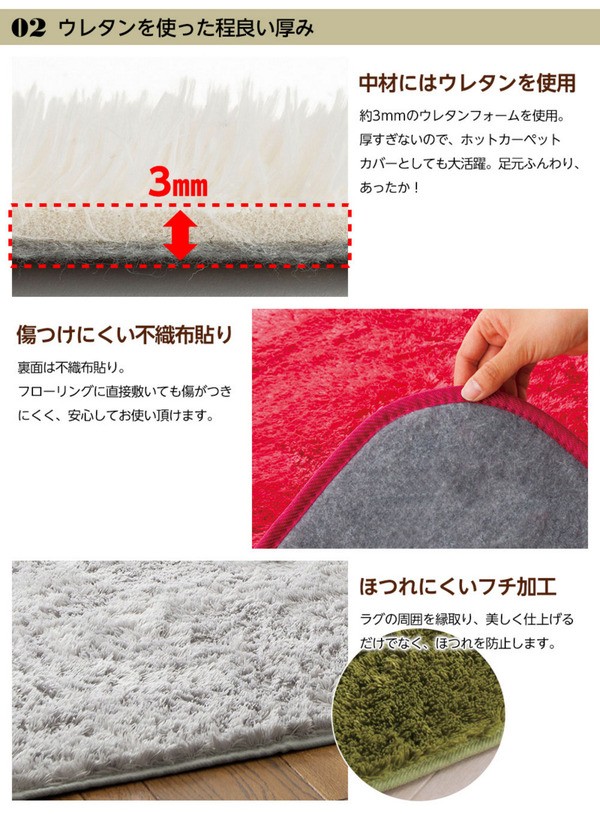 02 ウレタンを使った程良い厚み

3mm

中材にはウレタンを使用

約3mmのウレタンフォームを使用。厚すぎないので、ホットカーペットカバーとしても大活躍。足元ふんわり、あったか！

傷つけにくい不織布貼り

裏面は不織布貼り。フローリングに直接敷いても傷がつきにくく、安心してお使い頂けます。

ほつれにくいフチ加工

ラグの周囲を縁取り、美しく仕上げるだけでなく、ほつれを防止します。