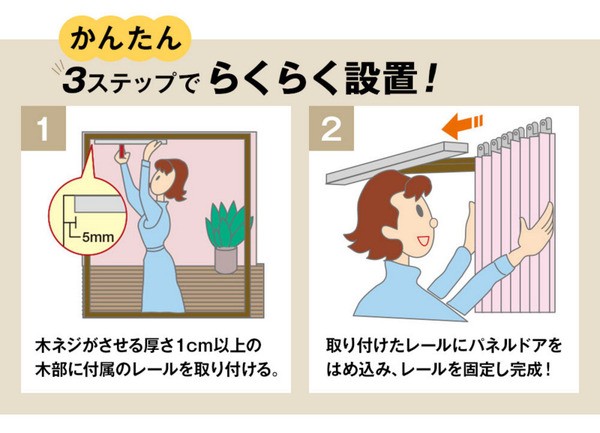 かんたん
3ステップで らくらく設置！

1
5mm
木ネジがさせる厚さ1cm以上の木部に付属のレールを取り付ける。

2
取り付けたレールにパネルドアをはめ込み、レールを固定し完成！