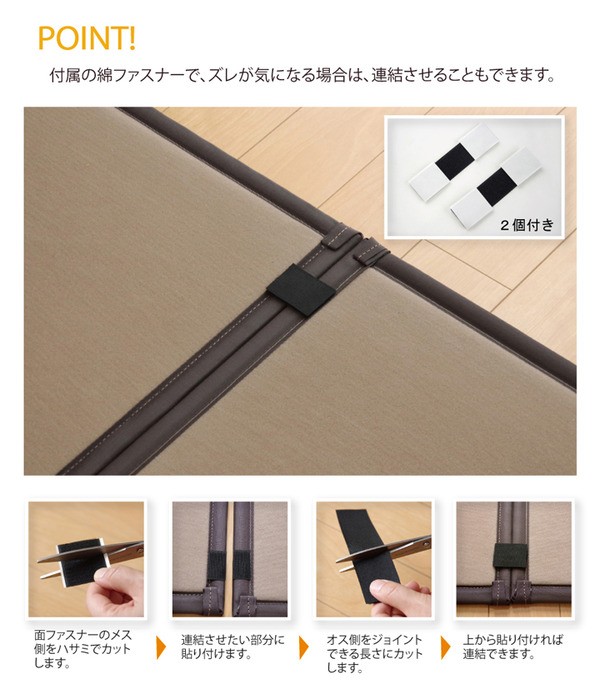 POINT!

付属の綿ファスナーで、ズレが気になる場合は、連結させることもできます。

2個付き

面ファスナーのメス側をハサミでカットします。

連結させたい部分に貼り付けます。

オス側をジョイントできる長さにカットします。

上から貼り付ければ連結できます。