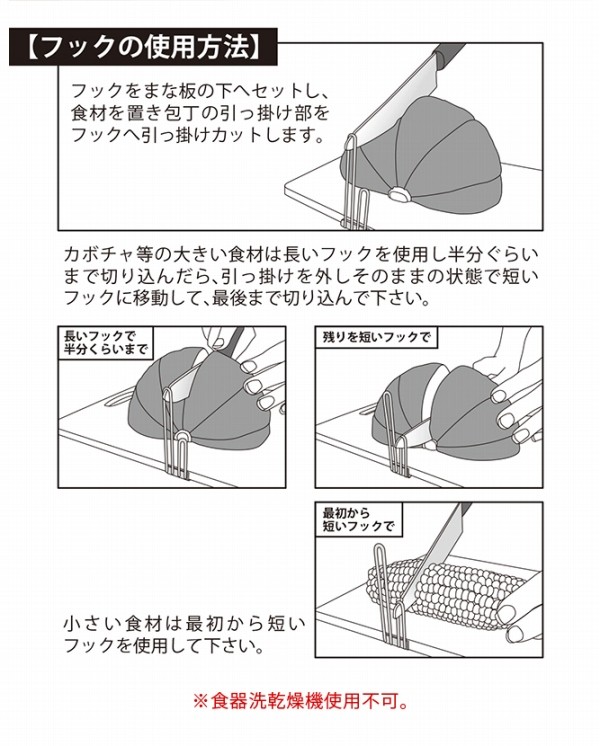 【フックの使用方法】

フックをまな板の下へセットし、食材を置き包丁の引っ掛け部をフックへ引っ掛けカットします。

カボチャ等の大きい食材は長いフックを使用し半分ぐらいまで切り込んだら、引っ掛けを外しそのままの状態で短いフックに移動して、最後まで切り込んで下さい。

長いフックで半分くらいまで

残りを短いフックで

最初から短いフックで

小さい食材は最初から短いフックを使用して下さい。

※食器洗乾燥機使用不可。