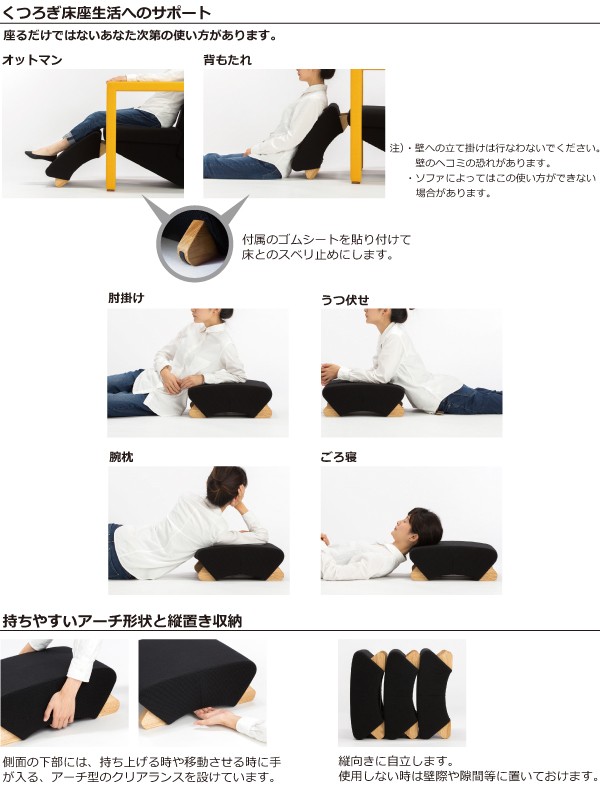 くつろぎ床座生活へのサポート

座るだけではないあなた次第の使い方があります。

オットマン

背もたれ

注)・壁への立て掛けは行なわないでください。壁のヘコミの恐れがあります。
・ソファによってはこの使い方ができない場合があります。

付属のゴムシートを貼り付けて床とのスベリ止めにします。

肘掛け

うつ伏せ

腕枕

ごろ寝

持ちやすいアーチ形状と縦置き収納

側面の下部には、持ち上げる時や移動させる時に手が入る、アーチ型のクリアランスを設けています。

縦向きに自立します。
使用しない時は壁際や隙間等に置いておけます。