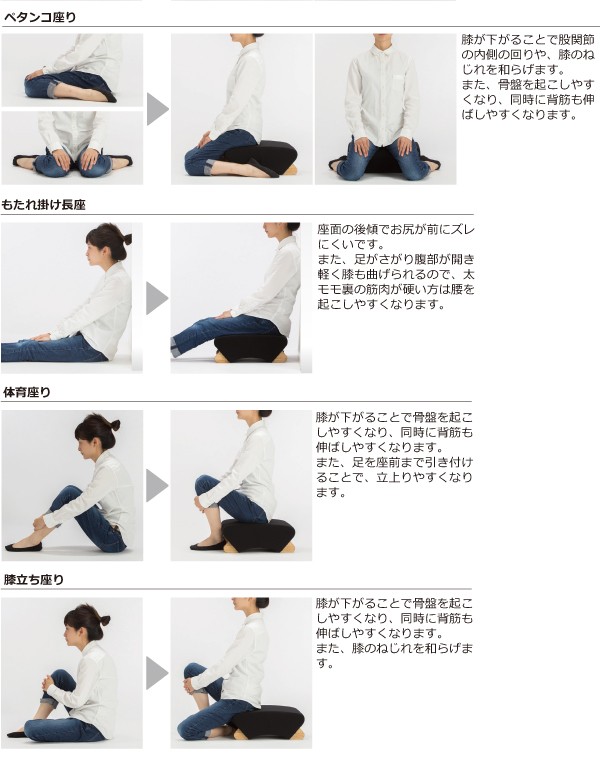 ペタンコ座り

膝が下がることで股関節の内側の回りや、膝のねじれを和らげます。
また、骨盤を起こしやすくなり、同時に背筋も伸ばしやすくなります。

もたれ掛け長座

座面の後傾でお尻が前にズレにくいです。
また、足がさがり腹部が開き軽く膝も曲げられるので、太モモ裏の筋肉が硬い方は腰を起こしやすくなります。

体育座り

膝が下がることで骨盤を起こしやすくなり、同時に背筋も伸ばしやすくなります。
また、足を座前まで引き付けることで、立上りやすくなります。

膝立ち座り

膝が下がることで骨盤を起こしやすくなり、同時に背筋も伸ばしやすくなります。
また、膝のねじれを和らげます。