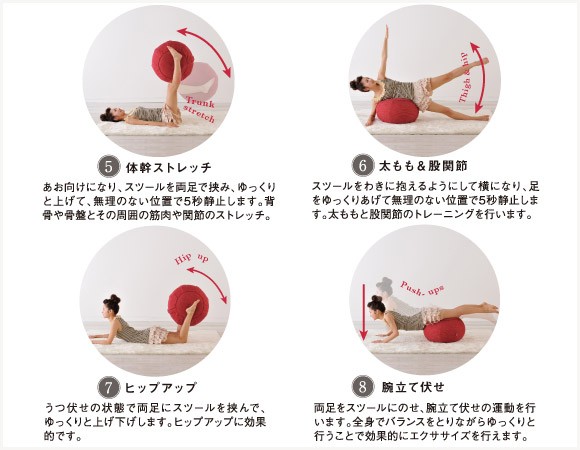 Trunk stretch

5 体幹ストレッチ

あお向けになり、スツールを両足で挟み、ゆっくりと上げて、無理のない位置で5秒静止します。背骨や骨盤とその周囲の筋肉や関節のストレッチ。

Thigh & hip

6 太もも＆股関節

スツールをわきに抱えるようにして横になり、足をゆっくりあげて無理のない位置で5秒静止します。太ももと股関節のトレーニングを行います。

Hip up

7 ヒップアップ

うつ伏せの状態で両足にスツールを挟んで、ゆっくりと上げ下げします。ヒップアップに効果的です。

Push- ups

8 腕立て伏せ

両足をスツールにのせ、腕立て伏せの運動を行います。全身でバランスをとりながらゆっくりと行うことで効果的にエクササイズを行えます。