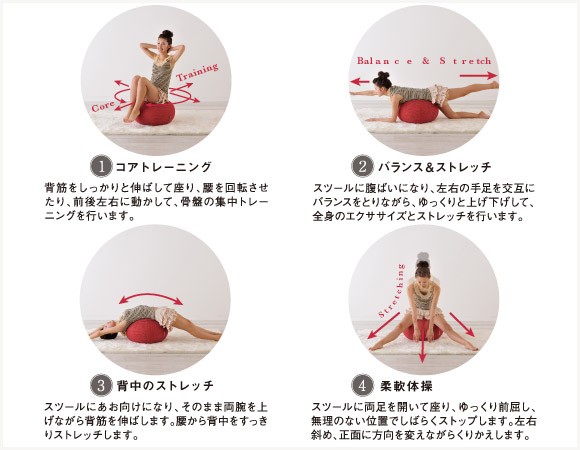 Core Training

1 コアトレーニング

背筋をしっかりと伸ばして座り、腰を回転させたり、前後左右に動かして、骨盤の集中トレーニングを行います。

Balance & Stretch

2 バランス＆ストレッチ

スツールに腹ばいになり、左右の手足を交互にバランスをとりながら、ゆっくりと上げ下げして、全身のエクササイズとストレッチを行います。

3 背中のストレッチ

スツールにあお向けになり、そのまま両腕を上げながら背筋を伸ばします。腰から背中をすっきりストレッチします。

Stretching

4 柔軟体操

スツールに両足を開いて座り、ゆっくり前屈し、無理のない位置でしばらくストップします。左右斜め、正面に方向を変えながらくりかえします。