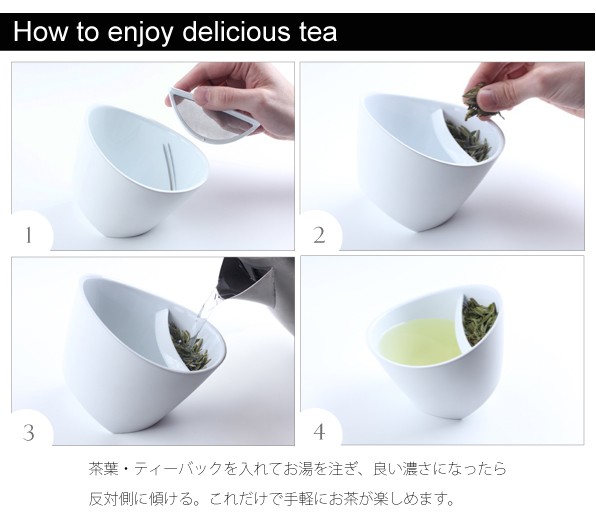 How to enjoy delicious tea

1

2

3

4

茶葉・ティーバックを入れてお湯を注ぎ、良い濃さになったら
反対側に傾ける。これだけで手軽にお茶が楽しめます。