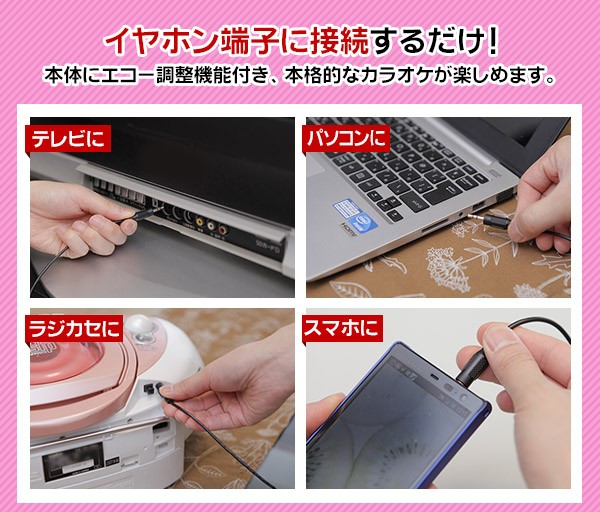 イヤホン端子に接続するだけ!
本体にエコー調整機能付き、本格的なカラオケが楽しめます。

テレビに

パソコンに

ラジカセに

スマホに