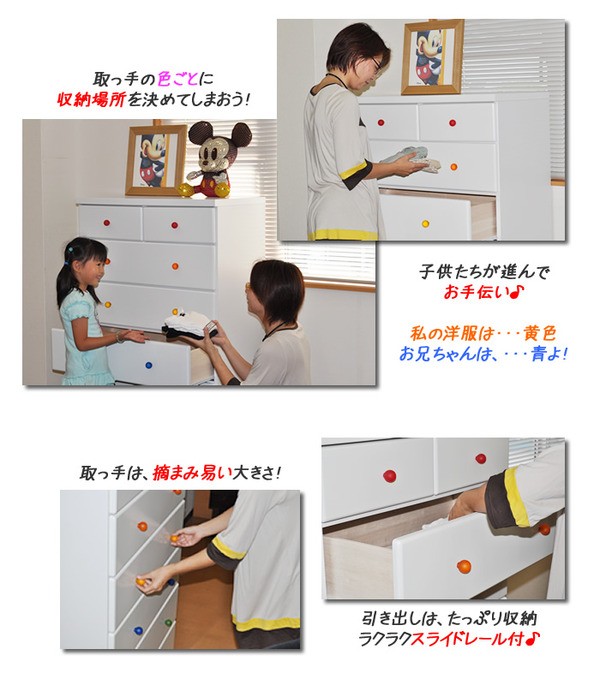 取っ手の色ごとに
収納場所を決めてしまおう!

子供たちが進んで
お手伝い♪

私の洋服は・・・黄色
お兄ちゃんは、・・・青よ!

取っ手は、摘まみ易い大きさ!

引き出しは、たっぷり収納
ラクラクスライドレール付♪