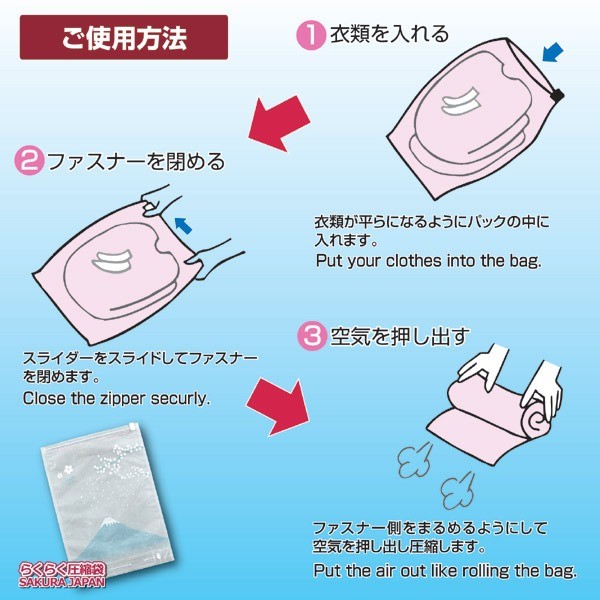 ご使用方法

1 衣類を入れる

衣類が平らになるようにパックの中に入れます。
Put your clothes into the bag.

2 ファスナーを閉める

スライダーをスライドしてファスナーを閉めます。
Close the zipper securly.

3 空気を押し出す

ファスナー側をまるめるようにして空気を押し出し圧縮します。
Put the air out like rolling the bag.

らくらく圧縮袋
SAKURA JAPAN