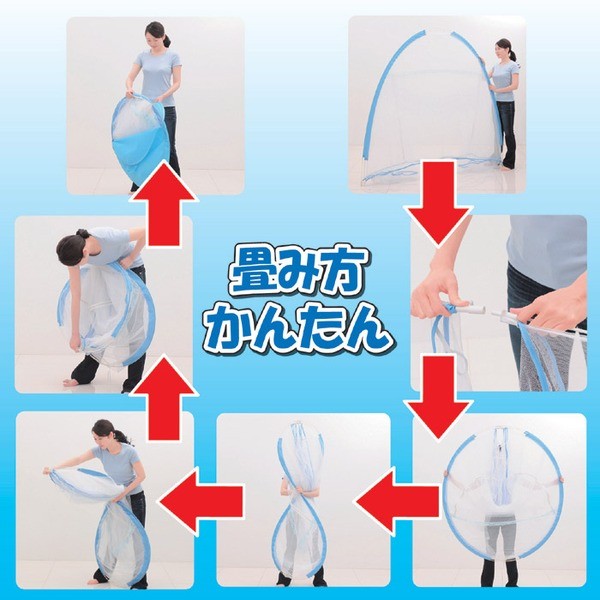 畳み方
かんたん