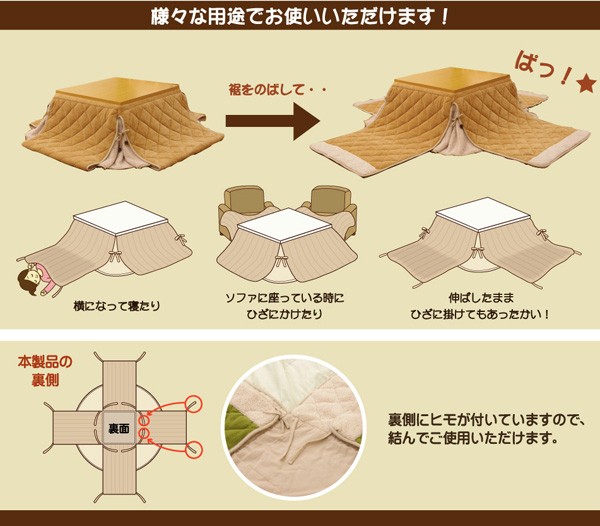 様々な用途でお使いいただけます！

裾をのばして・・

ぱっ！★

横になって寝たり

ソファに座っている時に
ひざにかけたり

伸ばしたまま
ひざに掛けてもあったかい！

本製品の
裏側

裏面

裏側にヒモが付いていますので、
結んでご使用いただけます。