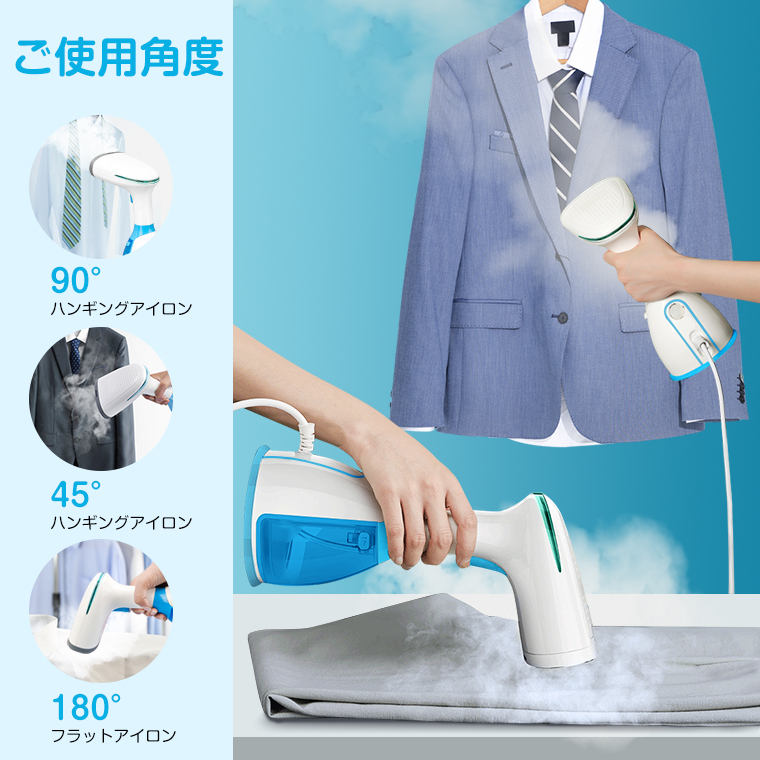 ご使用角度

90°
ハンギングアイロン

45°
ハンギングアイロン

180°
フラットアイロン