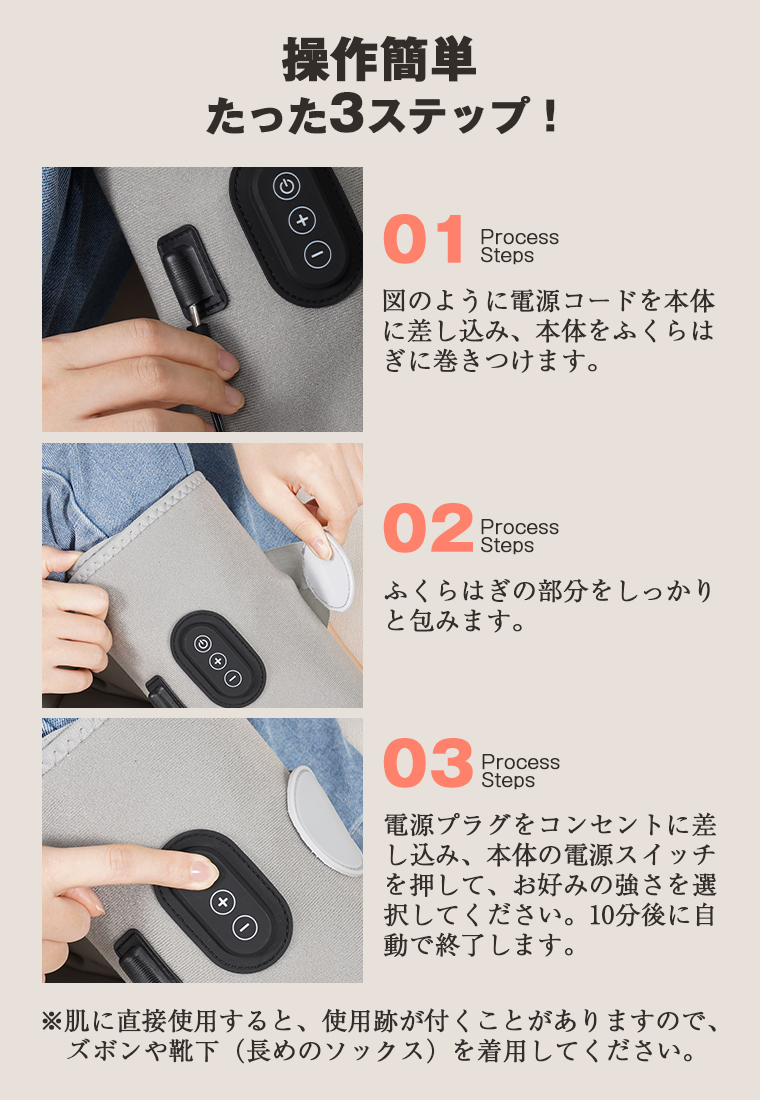 操作簡単
たった3ステップ！

01 Process Steps
図のように電源コードを本体に差し込み、本体をふくらはぎに巻きつけます。

02 Process Steps
ふくらはぎの部分をしっかりと包みます。

03 Process Steps
電源プラグをコンセントに差し込み、本体の電源スイッチを押して、お好みの強さを選択してください。10分後に自動で終了します。

※肌に直接使用すると、使用跡が付くことがありますので、ズボンや靴下（長めのソックス）を着用してください。