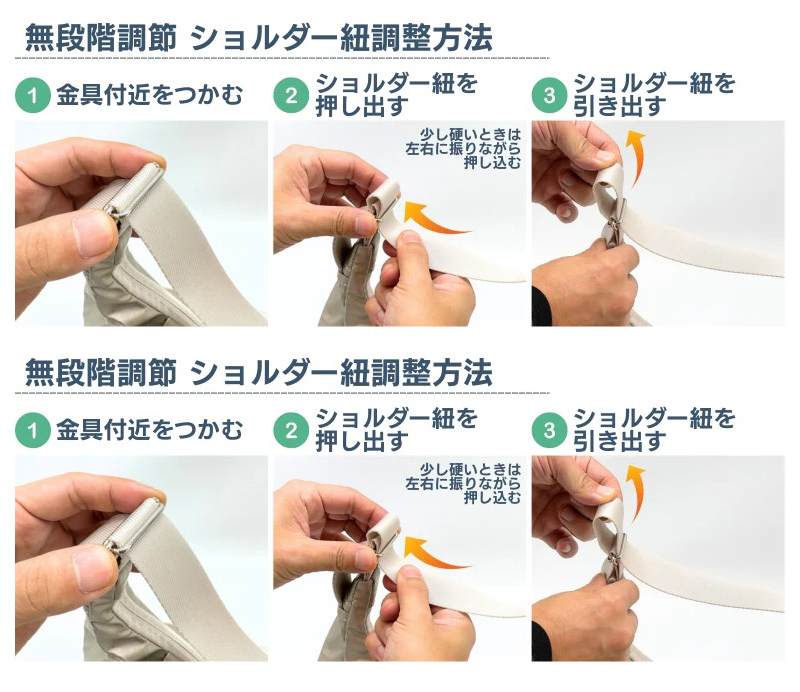 無段階調節 ショルダー紐調整方法

1 金具付近をつかむ

2 ショルダー紐を押し出す

少し硬いときは左右に振りながら押し込む

3 ショルダー紐を引き出す

無段階調節 ショルダー紐調整方法

1 金具付近をつかむ

2 ショルダー紐を押し出す

少し硬いときは左右に振りながら押し込む

3 ショルダー紐を引き出す