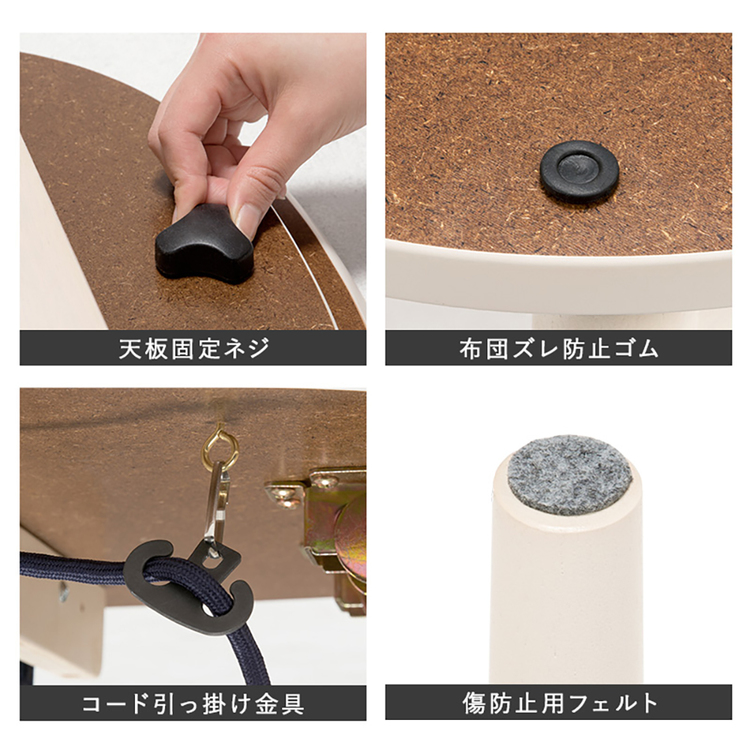 天板固定ネジ

布団ズレ防止ゴム

コード引っ掛け金具

傷防止用フェルト