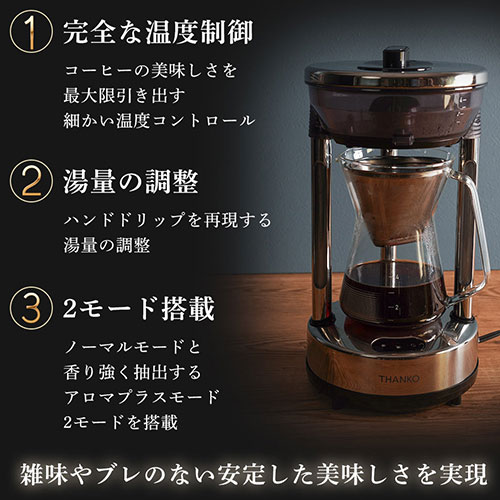 1 完全な温度制御

コーヒーの美味しさを
最大限引き出す
細かい温度コントロール

2 湯量の調整

ハンドドリップを再現する
湯量の調整

3 2モード搭載

ノーマルモードと
香り強く抽出する
アロマプラスモード
2モードを搭載

THANKO

雑味やブレのない安定した美味しさを実現