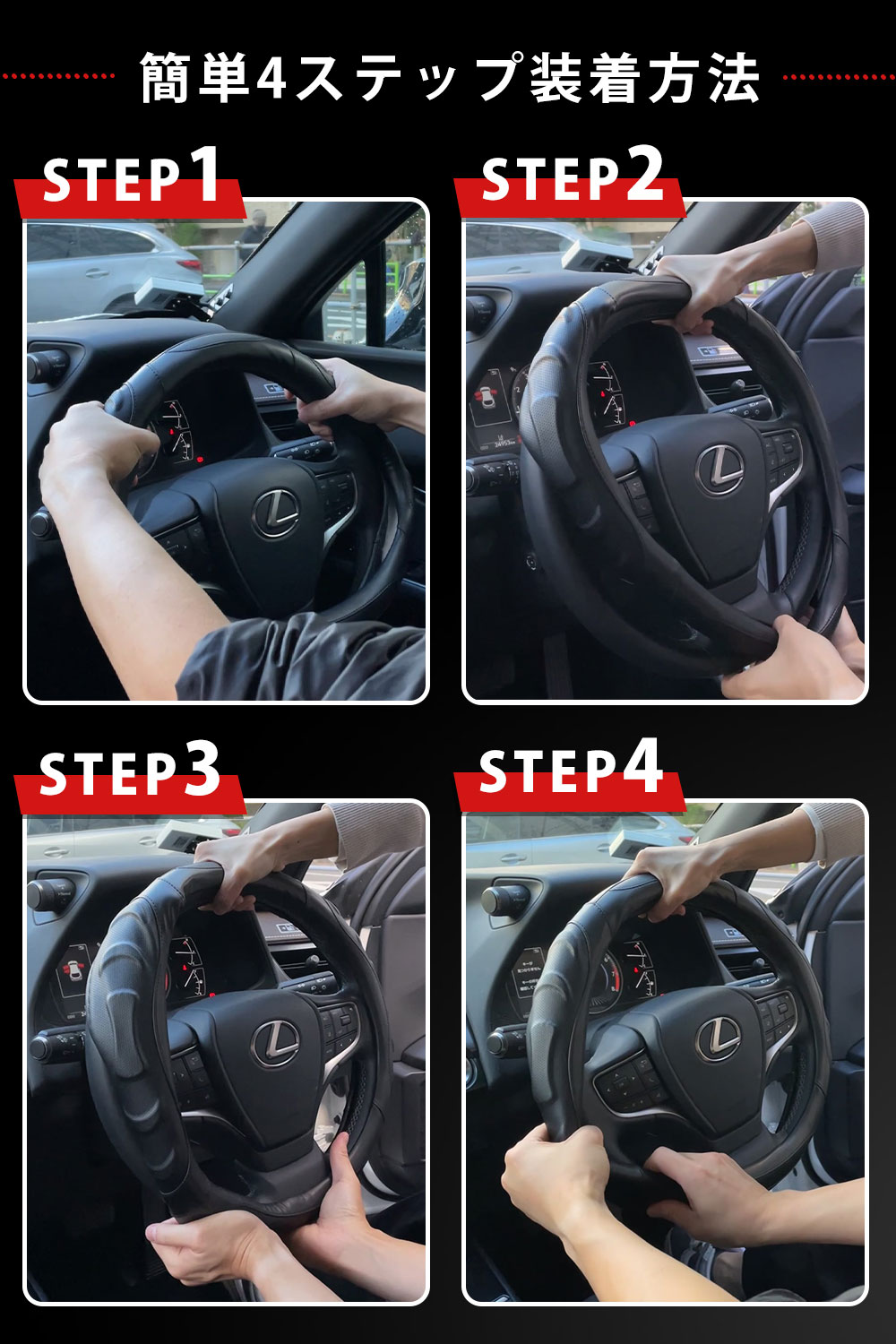 簡単4ステップ装着方法

STEP1

STEP2

STEP3

STEP4