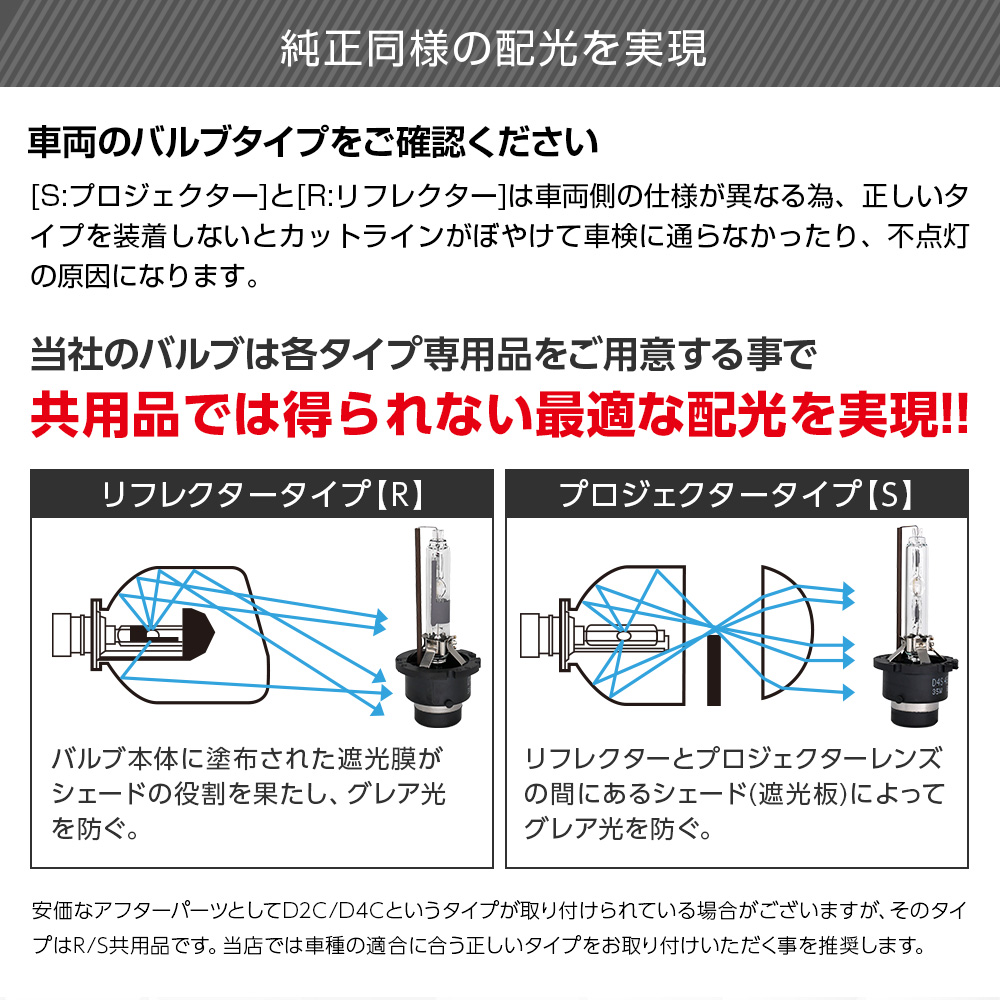 純正同様の配光を実現

車両のバルブタイプをご確認ください

[S:プロジェクター]と[R:リフレクター]は車両側の仕様が異なる為、正しいタイプを装着しないとカットラインがぼやけて車検に通らなかったり、不点灯の原因になります。

当社のバルブは各タイプ専用品をご用意する事で
共用品では得られない最適な配光を実現!!

リフレクタータイプ【R】

バルブ本体に塗布された遮光膜がシェードの役割を果たし、グレア光を防ぐ。

プロジェクタータイプ【S】

D4S
35W

リフレクターとプロジェクターレンズの間にあるシェード(遮光板)によってグレア光を防ぐ。

安価なアフターパーツとしてD2C/D4Cというタイプが取り付けられている場合がございますが、そのタイプはR/S共用品です。当店では車種の適合に合う正しいタイプをお取り付けいただく事を推奨します。