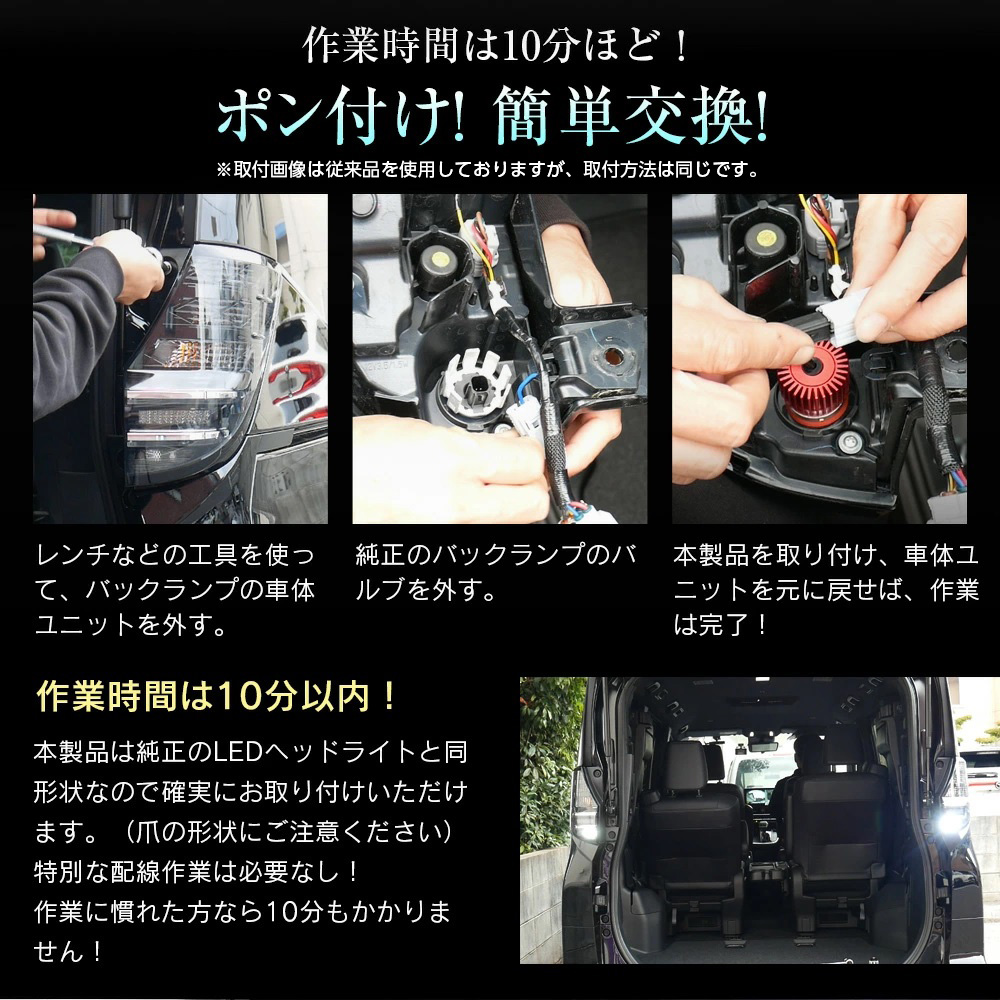 作業時間は10分ほど！

ポン付け! 簡単交換!

※取付画像は従来品を使用しておりますが、取付方法は同じです。

レンチなどの工具を使って、バックランプの車体ユニットを外す。

純正のバックランプのバルブを外す。

本製品を取り付け、車体ユニットを元に戻せば、作業は完了！

作業時間は10分以内！

本製品は純正のLEDヘッドライトと同形状なので確実にお取り付けいただけます。（爪の形状にご注意ください）
特別な配線作業は必要なし！
作業に慣れた方なら10分もかかりません！