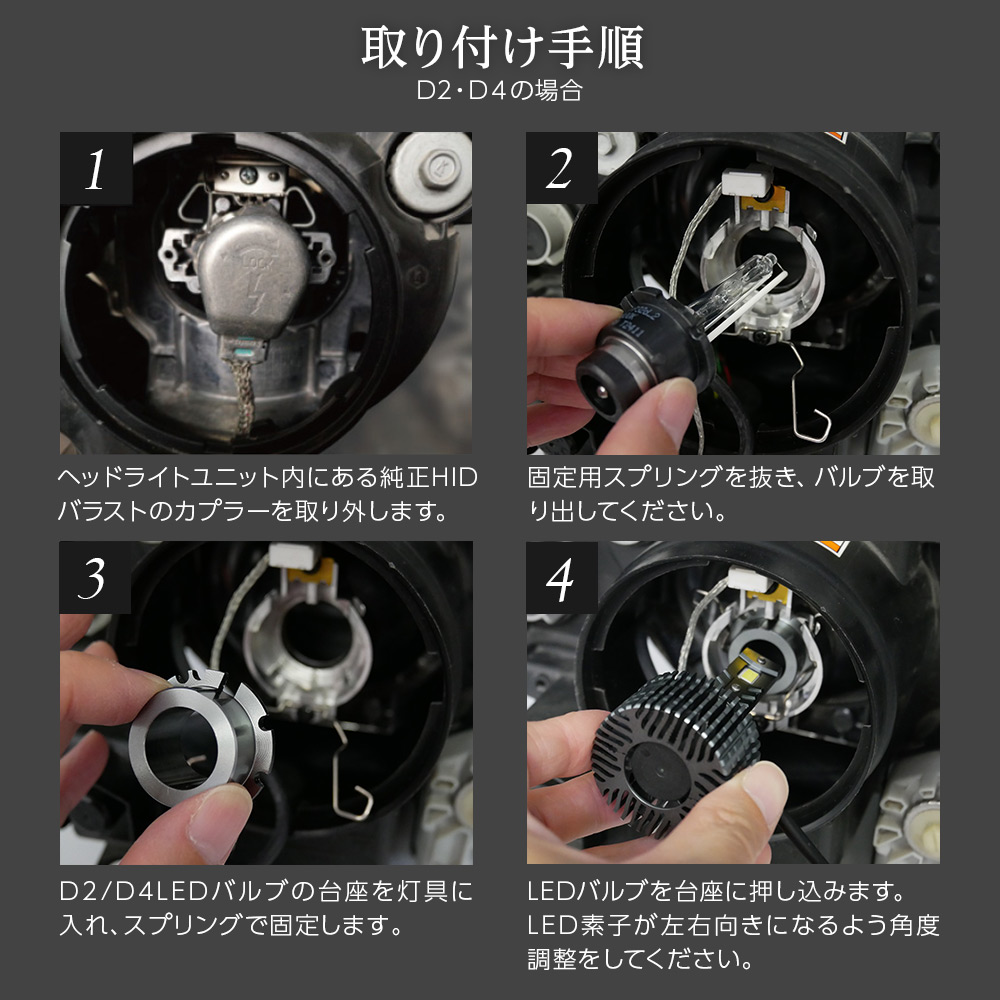 取り付け手順
D2・D4の場合

1

ヘッドライトユニット内にある純正HIDバラストのカプラーを取り外します。

2

固定用スプリングを抜き、バルブを取り出してください。

3

D2/D4LEDバルブの台座を灯具に入れ、スプリングで固定します。

4

LEDバルブを台座に押し込みます。LED素子が左右向きになるよう角度調整をしてください。