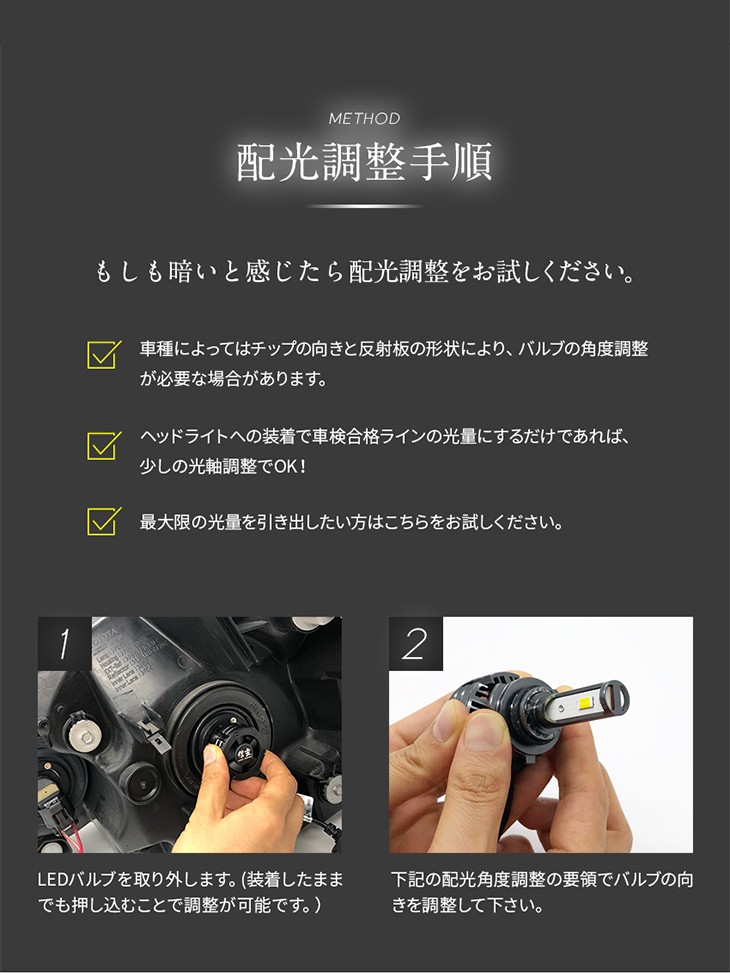 METHOD

配光調整手順

もしも暗いと感じたら配光調整をお試しください。

車種によってはチップの向きと反射板の形状により、バルブの角度調整が必要な場合があります。

ヘッドライトへの装着で車検合格ラインの光量にするだけであれば、少しの光軸調整でOK！

最大限の光量を引き出したい方はこちらをお試しください。

1

LEDバルブを取り外します。(装着したままでも押し込むことで調整が可能です。)

2

下記の配光角度調整の要領でバルブの向きを調整して下さい。