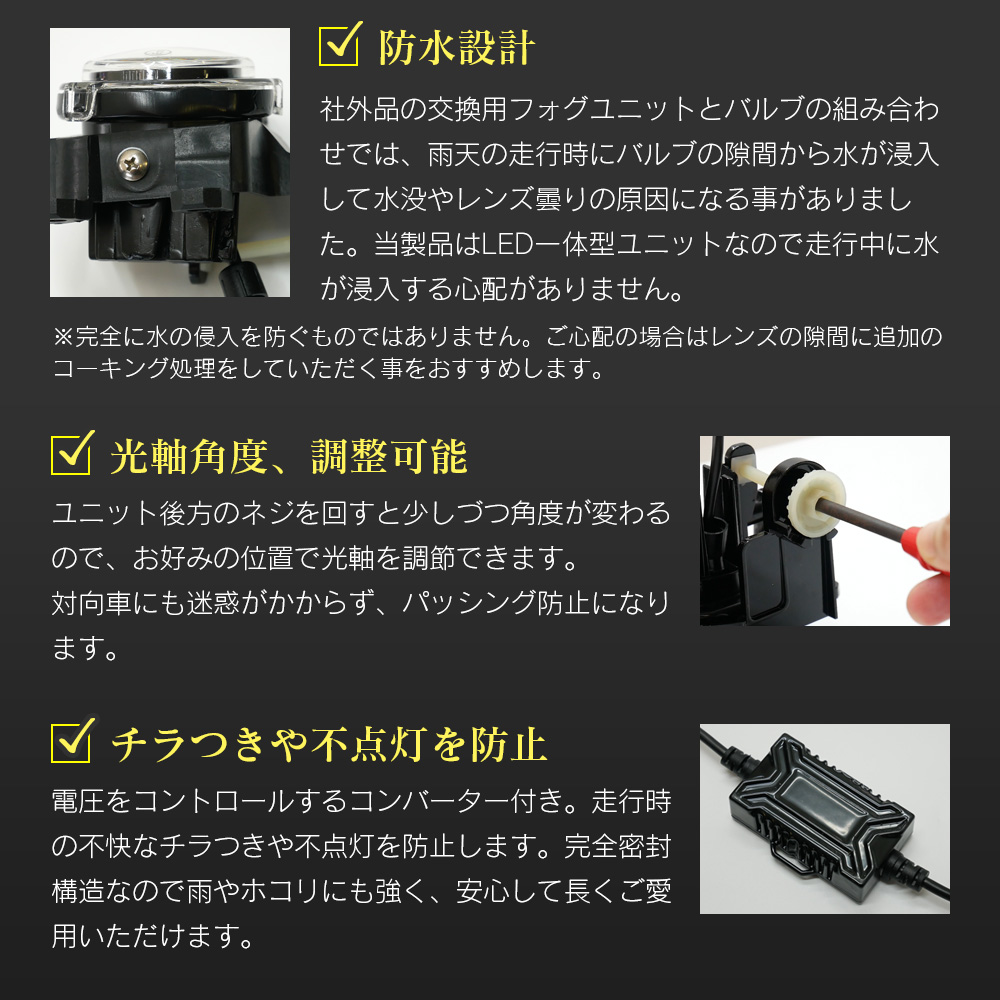 防水設計

社外品の交換用フォグユニットとバルブの組み合わせでは、雨天の走行時にバルブの隙間から水が浸入して水没やレンズ曇りの原因になる事がありました。当製品はLED一体型ユニットなので走行中に水が浸入する心配がありません。

※完全に水の侵入を防ぐものではありません。ご心配の場合はレンズの隙間に追加のコーキング処理をしていただく事をおすすめします。

光軸角度、調整可能

ユニット後方のネジを回すと少しづつ角度が変わるので、お好みの位置で光軸を調節できます。
対向車にも迷惑がかからず、パッシング防止になります。

チラつきや不点灯を防止

電圧をコントロールするコンバーター付き。走行時の不快なチラつきや不点灯を防止します。完全密封構造なので雨やホコリにも強く、安心して長くご愛用いただけます。