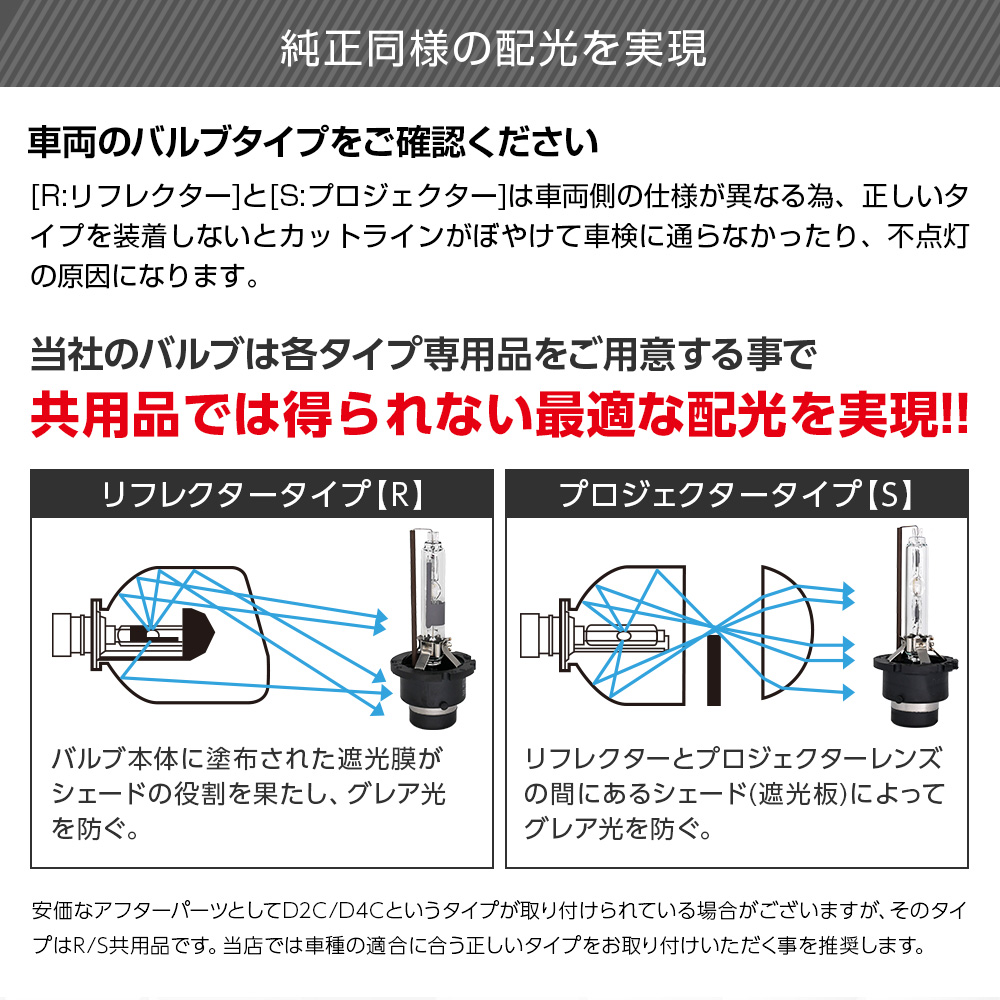 純正同様の配光を実現

車両のバルブタイプをご確認ください

[R:リフレクター]と[S:プロジェクター]は車両側の仕様が異なる為、正しいタイプを装着しないとカットラインがぼやけて車検に通らなかったり、不点灯の原因になります。

当社のバルブは各タイプ専用品をご用意する事で
共用品では得られない最適な配光を実現!!

リフレクタータイプ【R】

バルブ本体に塗布された遮光膜がシェードの役割を果たし、グレア光を防ぐ。

プロジェクタータイプ【S】

リフレクターとプロジェクターレンズの間にあるシェード(遮光板)によってグレア光を防ぐ。

安価なアフターパーツとしてD2C/D4Cというタイプが取り付けられている場合がございますが、そのタイプはR/S共用品です。当店では車種の適合に合う正しいタイプをお取り付けいただく事を推奨します。