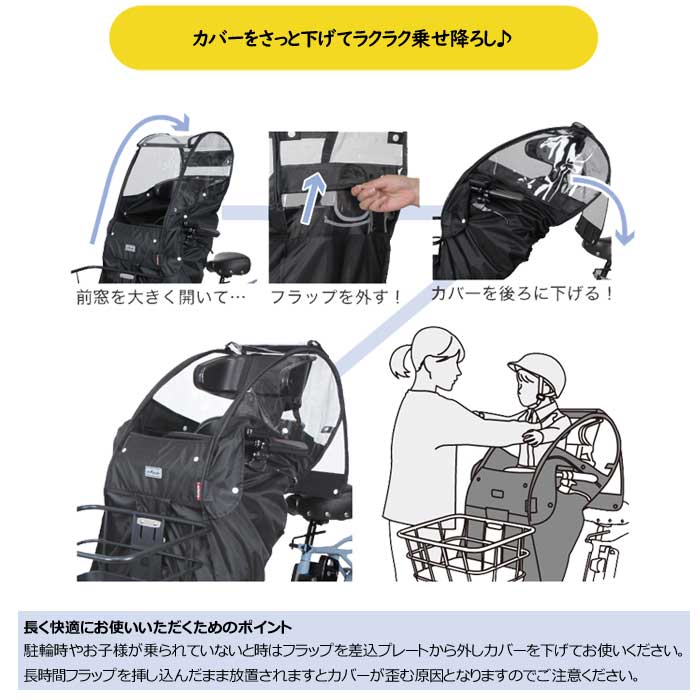 カバーをさっと下げてラクラク乗せ降ろし♪

前窓を大きく開いて…

フラップを外す！

カバーを後ろに下げる！

長く快適にお使いいただくためのポイント
駐輪時やお子様が乗られていないと時はフラップを差込プレートから外しカバーを下げてお使いください。
長時間フラップを挿し込んだまま放置されますとカバーが歪む原因となりますのでご注意ください。