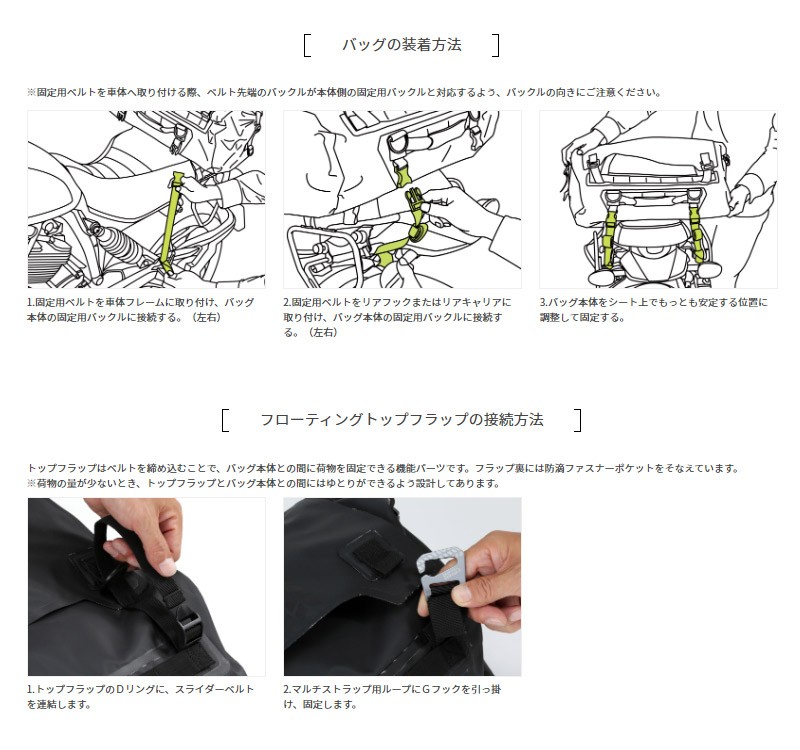 [ バッグの装着方法 ]

※固定用ベルトを車体へ取り付ける際、ベルト先端のバックルが本体側の固定用バックルと対応するよう、バックルの向きにご注意ください。

1.固定用ベルトを車体フレームに取り付け、バッグ本体の固定用バックルに接続する。（左右）

2.固定用ベルトをリアフックまたはリアキャリアに取り付け、バッグ本体の固定用バックルに接続する。（左右）

3.バッグ本体をシート上でもっとも安定する位置に調整して固定する。

[ フローティングトップフラップの接続方法 ]

トップフラップはベルトを締め込むことで、バッグ本体との間に荷物を固定できる機能パーツです。フラップ裏には防滴ファスナーポケットをそなえています。
※荷物の量が少ないとき、トップフラップとバッグ本体との間にはゆとりができるよう設計してあります。

1.トップフラップのDリングに、スライダーベルトを連結します。

2.マルチストラップ用ループにGフックを引っ掛け、固定します。