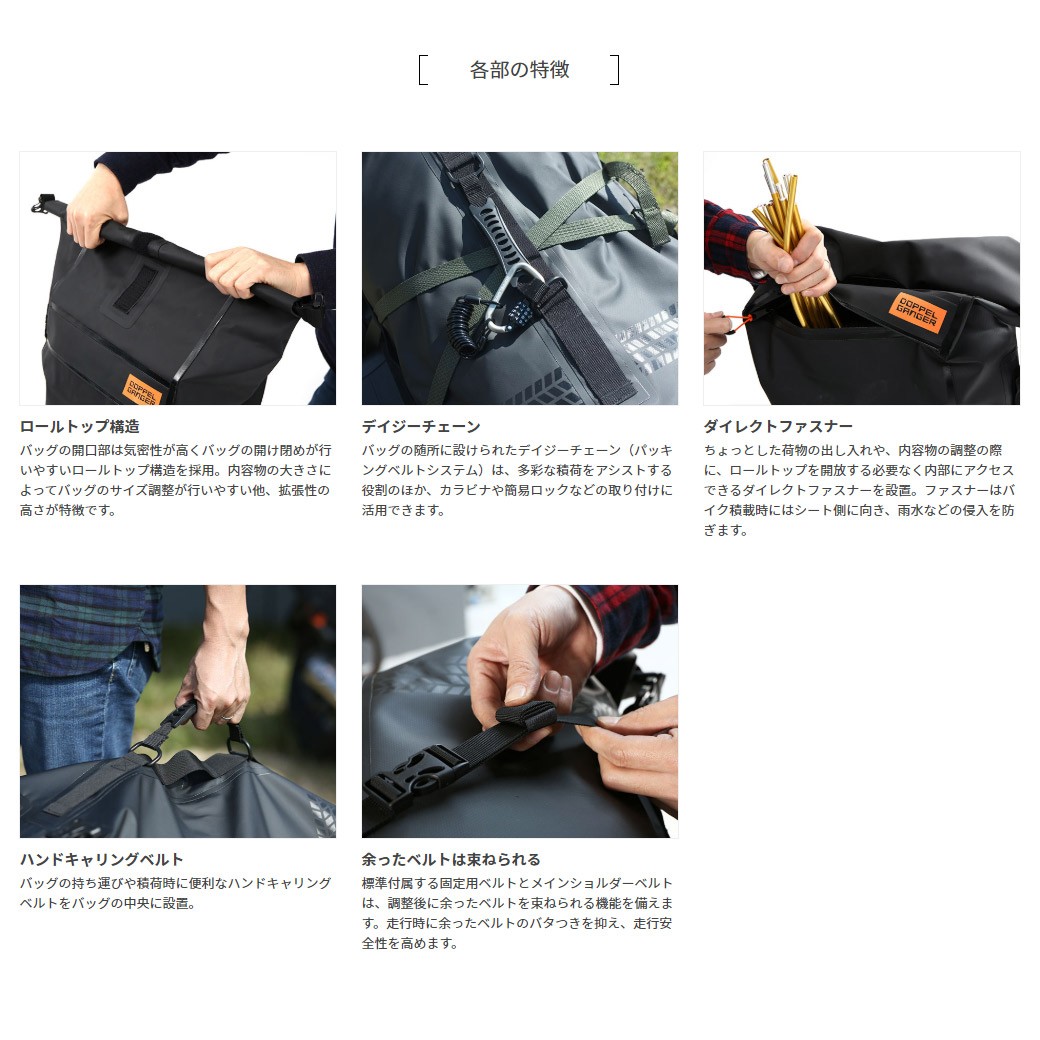 各部の特徴

DOPPEL GANGER

ロールトップ構造
バッグの開口部は気密性が高くバッグの開け閉めが行いやすいロールトップ構造を採用。内容物の大きさによってバッグのサイズ調整が行いやすい他、拡張性の高さが特徴です。

デイジーチェーン
バッグの随所に設けられたデイジーチェーン（パッキングベルトシステム）は、多彩な積荷をアシストする役割のほか、カラビナや簡易ロックなどの取り付けに活用できます。

DOPPEL GANGER

ダイレクトファスナー
ちょっとした荷物の出し入れや、内容物の調整の際に、ロールトップを開放する必要なく内部にアクセスできるダイレクトファスナーを設置。ファスナーはバイク積載時にはシート側に向き、雨水などの侵入を防ぎます。

ハンドキャリングベルト
バッグの持ち運びや積荷時に便利なハンドキャリングベルトをバッグの中央に設置。

余ったベルトは束ねられる
標準付属する固定用ベルトとメインショルダーベルトは、調整後に余ったベルトを束ねられる機能を備えます。走行時に余ったベルトのバタつきを抑え、走行安全性を高めます。