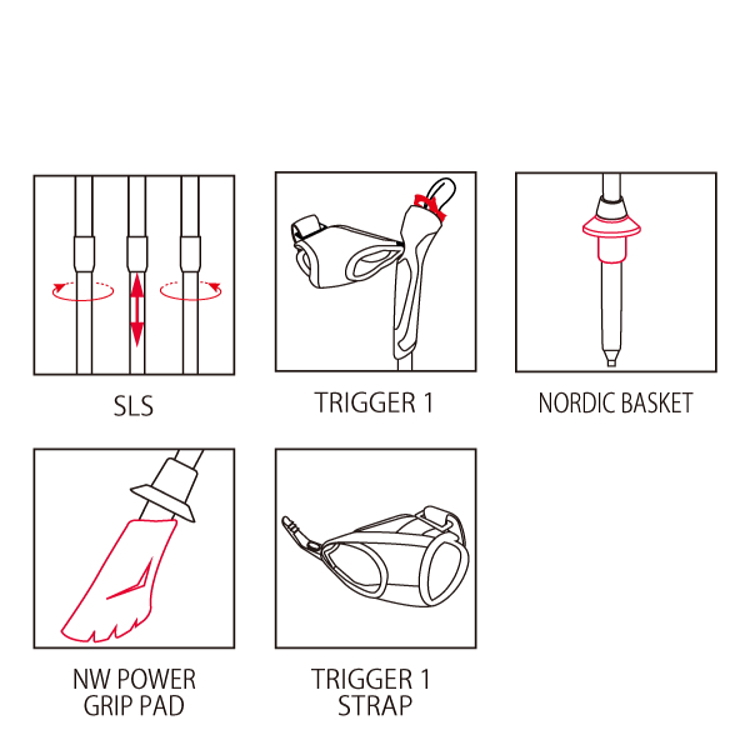 SLS

TRIGGER 1

NORDIC BASKET

NW POWER GRIP PAD

TRIGGER 1 STRAP