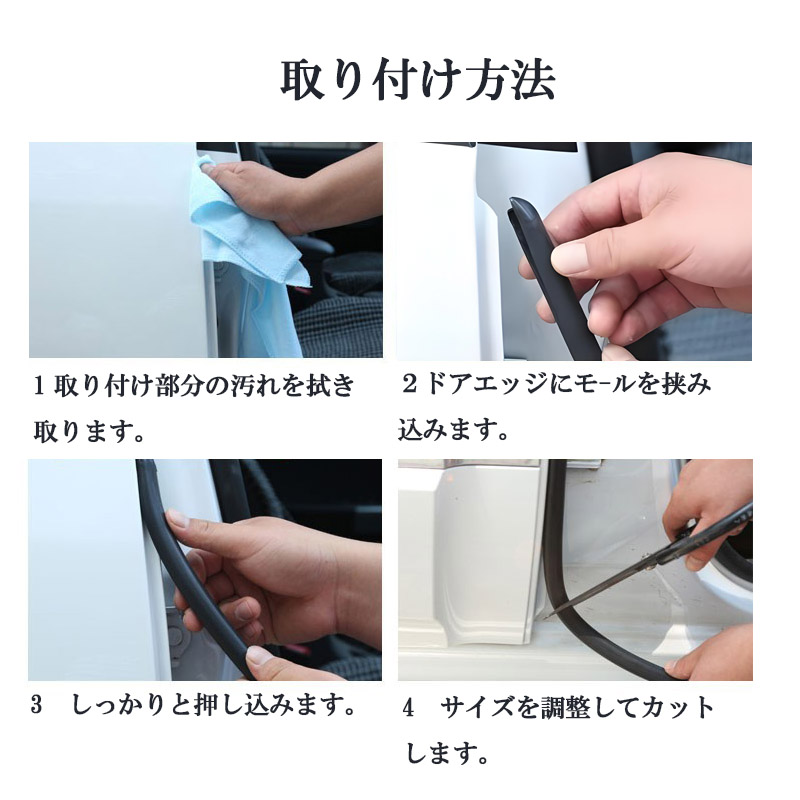 取り付け方法

1 取り付け部分の汚れを拭き取ります。

2 ドアエッジにモールを挟み込みます。

3　しっかりと押し込みます。

4　サイズを調整してカットします。