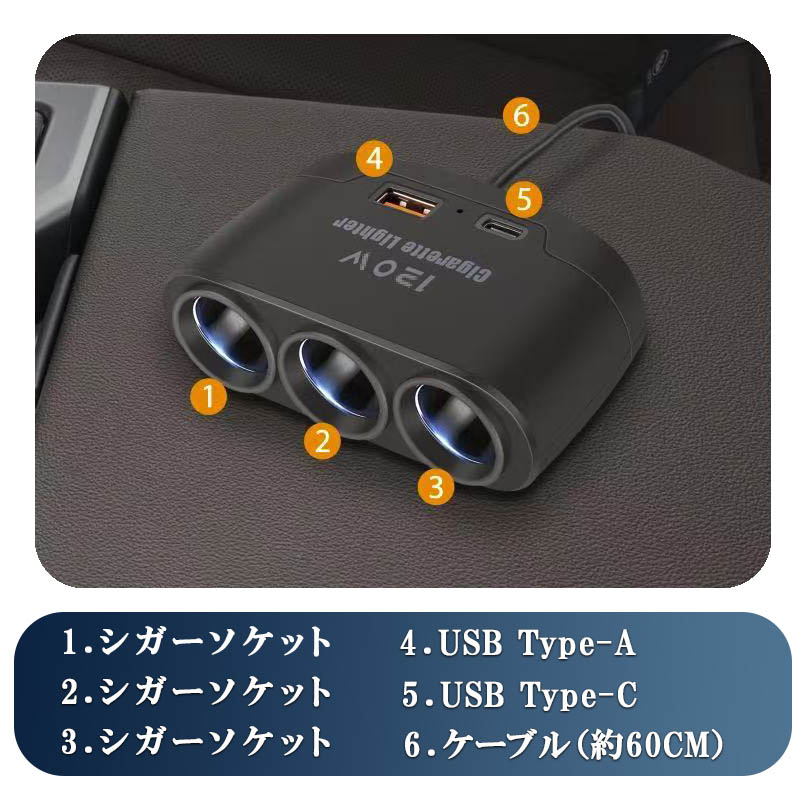 6

4

5

Cigarette Lighter

120W

1

2

3

1.シガーソケット

2.シガーソケット

3.シガーソケット

4.USB Type-A

5.USB Type-C

6.ケーブル(約60CM)