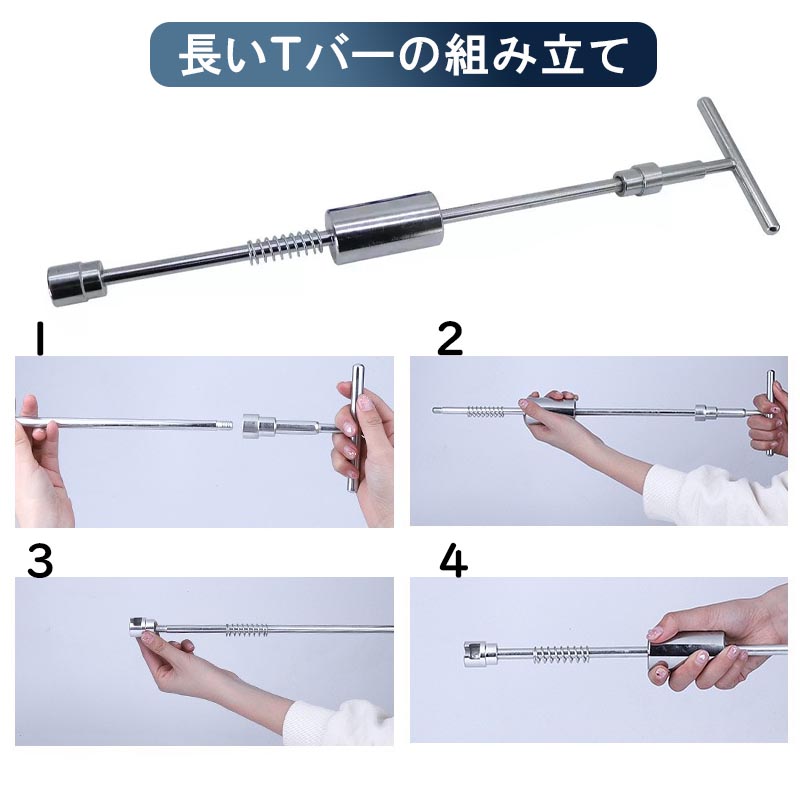 長いTバーの組み立て

1

2

3

4