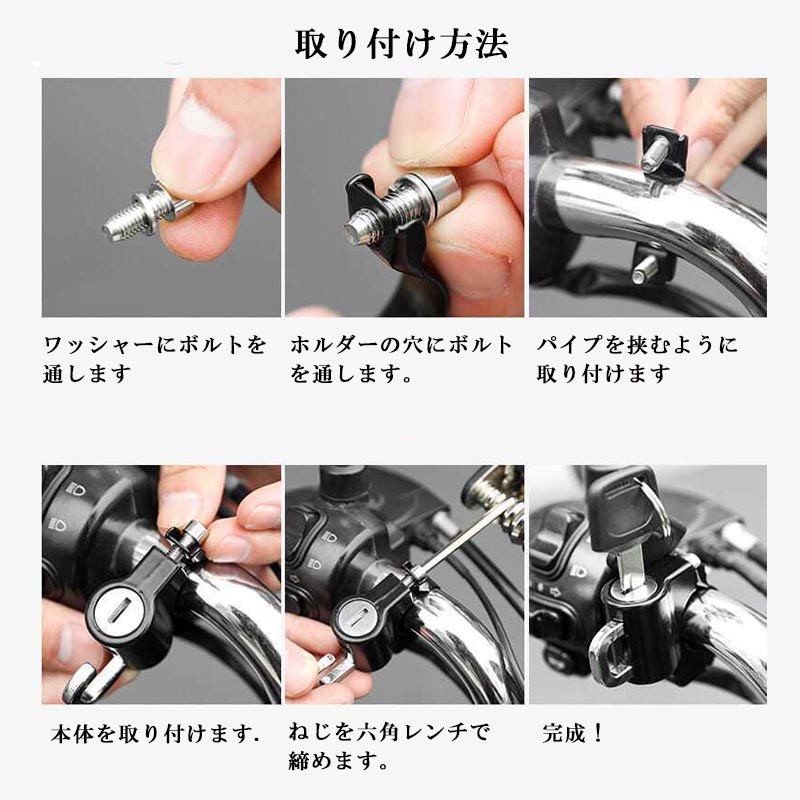 取り付け方法

ワッシャーにボルトを通します

ホルダーの穴にボルトを通します。

パイプを挟むように取り付けます

本体を取り付けます.

ねじを六角レンチで締めます。

完成！