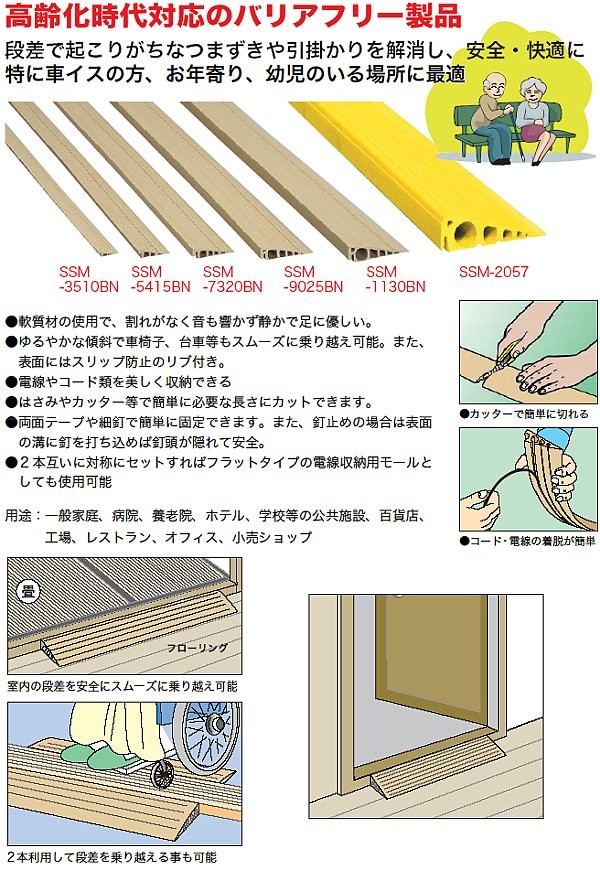 高齢化時代対応のバリアフリー製品

段差で起こりがちなつまずきや引掛かりを解消し、安全・快適に特に車イスの方、お年寄り、幼児のいる場所に最適

SSM -3510BN

SSM -5415BN

SSM -7320BN

SSM -9025BN

SSM -1130BN

SSM-2057

●軟質材の使用で、割れがなく音も響かず静かで足に優しい。
●ゆるやかな傾斜で車椅子、台車等もスムーズに乗り越え可能。また、表面にはスリップ防止のリブ付き。
●電線やコード類を美しく収納できる
●はさみやカッター等で簡単に必要な長さにカットできます。
●両面テープや細釘で簡単に固定できます。また、釘止めの場合は表面の溝に釘を打ち込めば釘頭が隠れて安全。
●２本互いに対称にセットすればフラットタイプの電線収納用モールとしても使用可能

用途：一般家庭、病院、養老院、ホテル、学校等の公共施設、百貨店、工場、レストラン、オフィス、小売ショップ

●カッターで簡単に切れる

●コード・電線の着脱が簡単

畳

フローリング

室内の段差を安全にスムーズに乗り越え可能

２本利用して段差を乗り越える事も可能