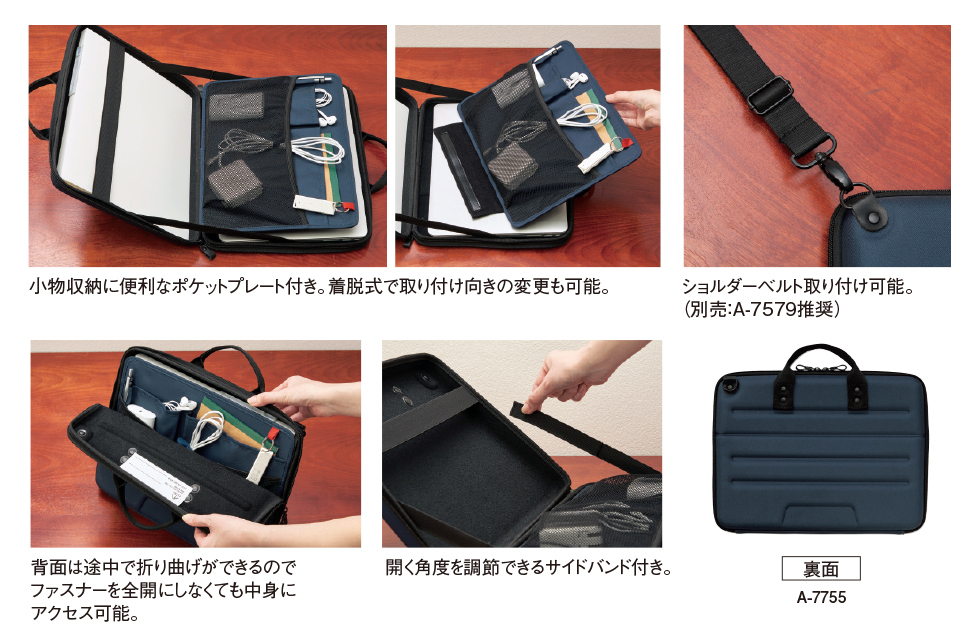 小物収納に便利なポケットプレート付き。着脱式で取り付け向きの変更も可能。

ショルダーベルト取り付け可能。
(別売:A-7579推奨)

背面は途中で折り曲げができるのでファスナーを全開にしなくても中身にアクセス可能。

開く角度を調節できるサイドバンド付き。

裏面

A-7755