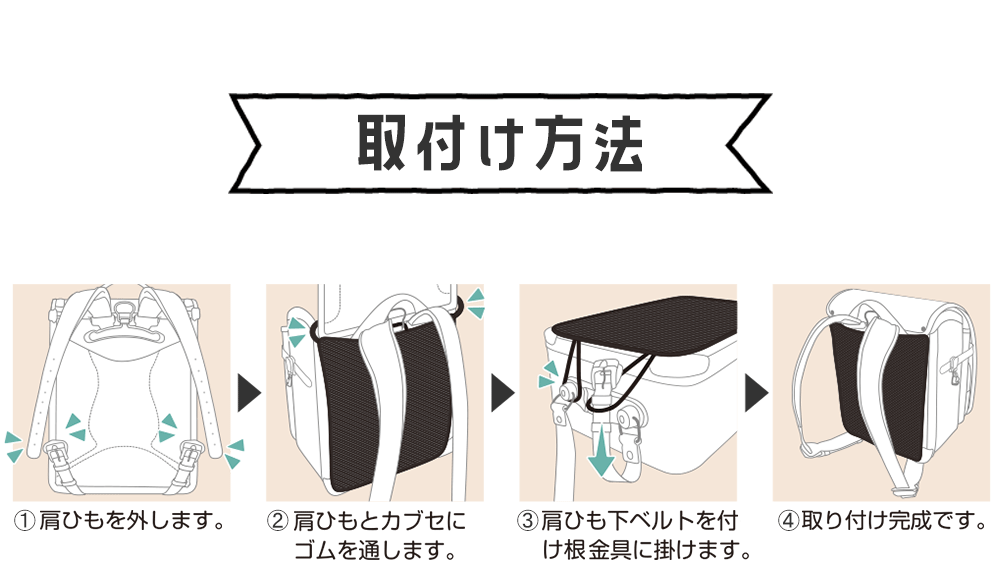 取付け方法

①肩ひもを外します。

②肩ひもとカブセにゴムを通します。

③肩ひも下ベルトを付け根金具に掛けます。

④取り付け完成です。