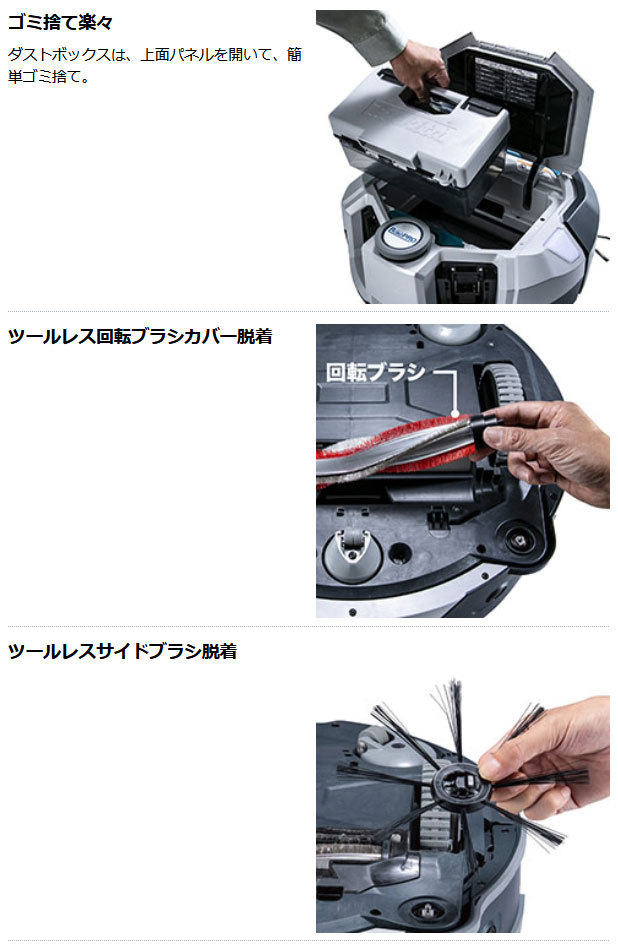 ゴミ捨て楽々

ダストボックスは、上面パネルを開いて、簡単ゴミ捨て。

ツールレス回転ブラシカバー脱着

回転ブラシ

ツールレスサイドブラシ脱着