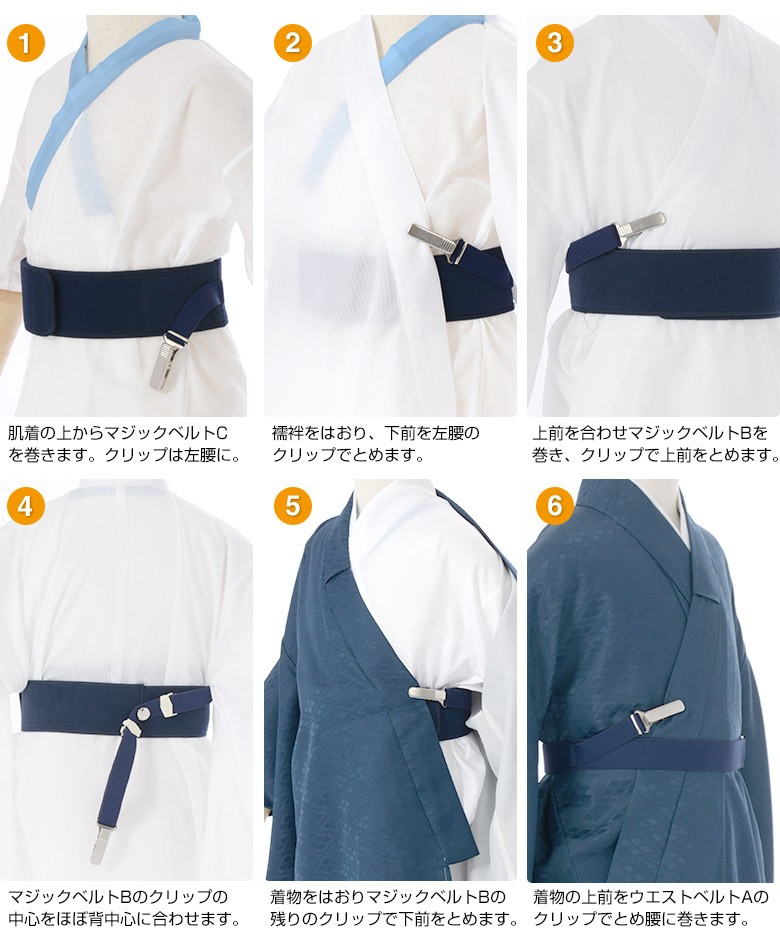 1

肌着の上からマジックベルトCを巻きます。クリップは左腰に。

2

襦袢をはおり、下前を左腰のクリップでとめます。

3

上前を合わせマジックベルトBを巻き、クリップで上前をとめます。

4

マジックベルトBのクリップの中心をほぼ背中心に合わせます。

5

着物をはおりマジックベルトBの残りのクリップで下前をとめます。

6

着物の上前をウエストベルトAのクリップでとめ腰に巻きます。