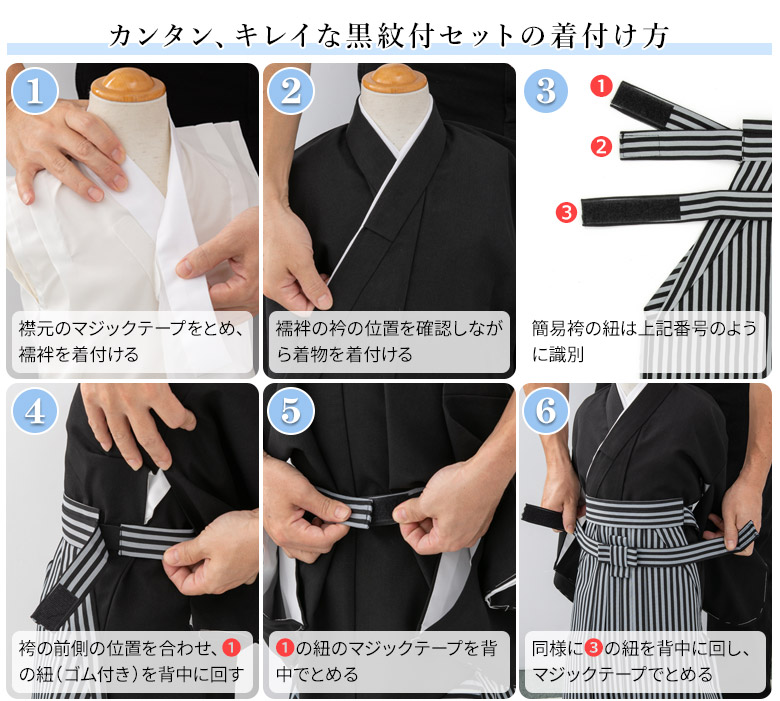 カンタン、キレイな黒紋付セットの着付け方

1
襟元のマジックテープをとめ、襦袢を着付ける

2
襦袢の衿の位置を確認しながら着物を着付ける

3
❶
❷
❸
簡易袴の紐は上記番号のように識別

4
袴の前側の位置を合わせ、❶の紐(ゴム付き)を背中に回す

5
❶の紐のマジックテープを背中でとめる

6
同様に❸の紐を背中に回し、マジックテープでとめる