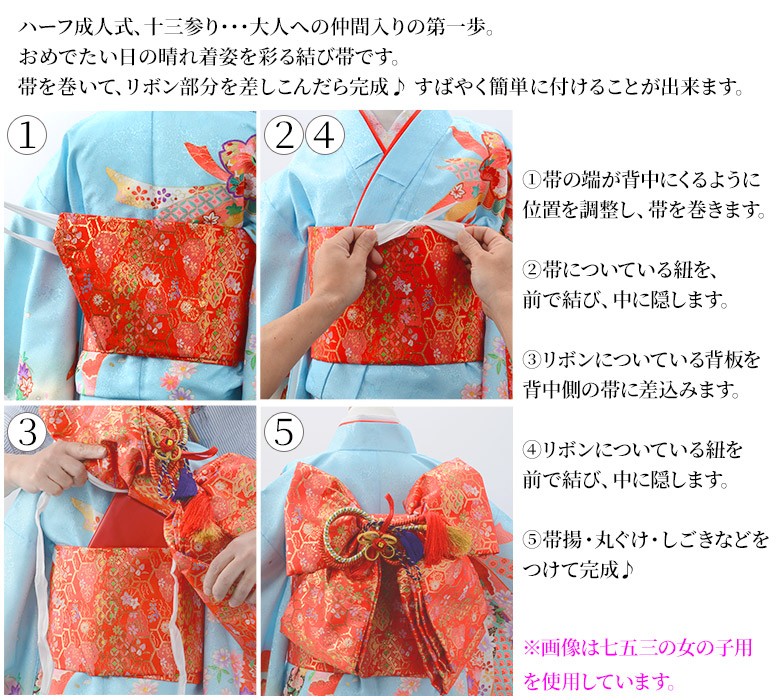 ハーフ成人式、十三参り・・・大人への仲間入りの第一歩。
おめでたい日の晴れ着姿を彩る結び帯です。
帯を巻いて、リボン部分を差しこんだら完成♪ すばやく簡単に付けることが出来ます。

①

②④

③

⑤

①帯の端が背中にくるように位置を調整し、帯を巻きます。

②帯についている紐を、前で結び、中に隠します。

③リボンについている背板を背中側の帯に差込みます。

④リボンについている紐を前で結び、中に隠します。

⑤帯揚・丸ぐけ・しごきなどをつけて完成♪

※画像は七五三の女の子用を使用しています。