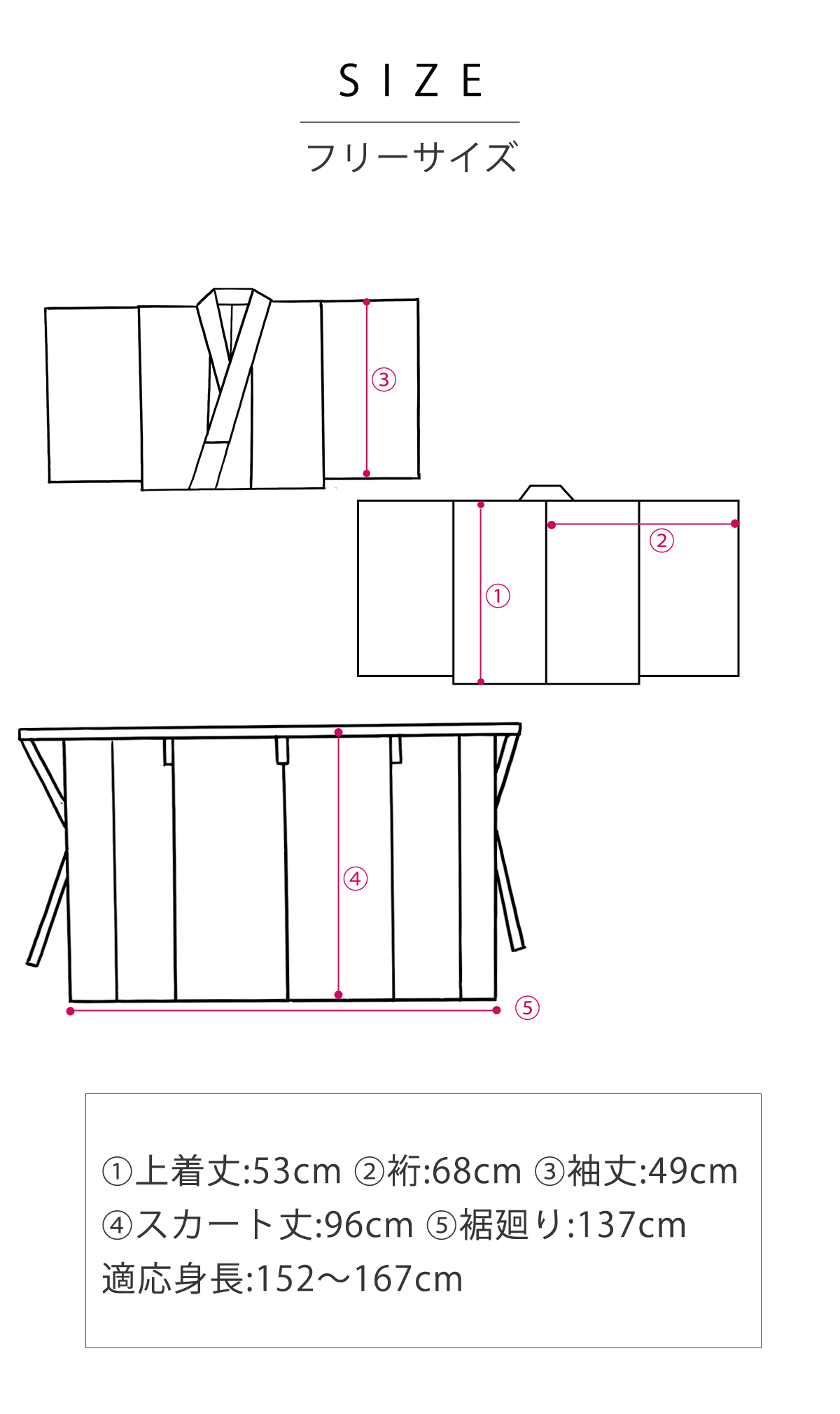 SIZE

フリーサイズ

③

②

①

④

⑤

①上着丈:53cm ②裄:68cm ③袖丈:49cm
④スカート丈:96cm ⑤裾廻り:137cm
適応身長:152〜167cm